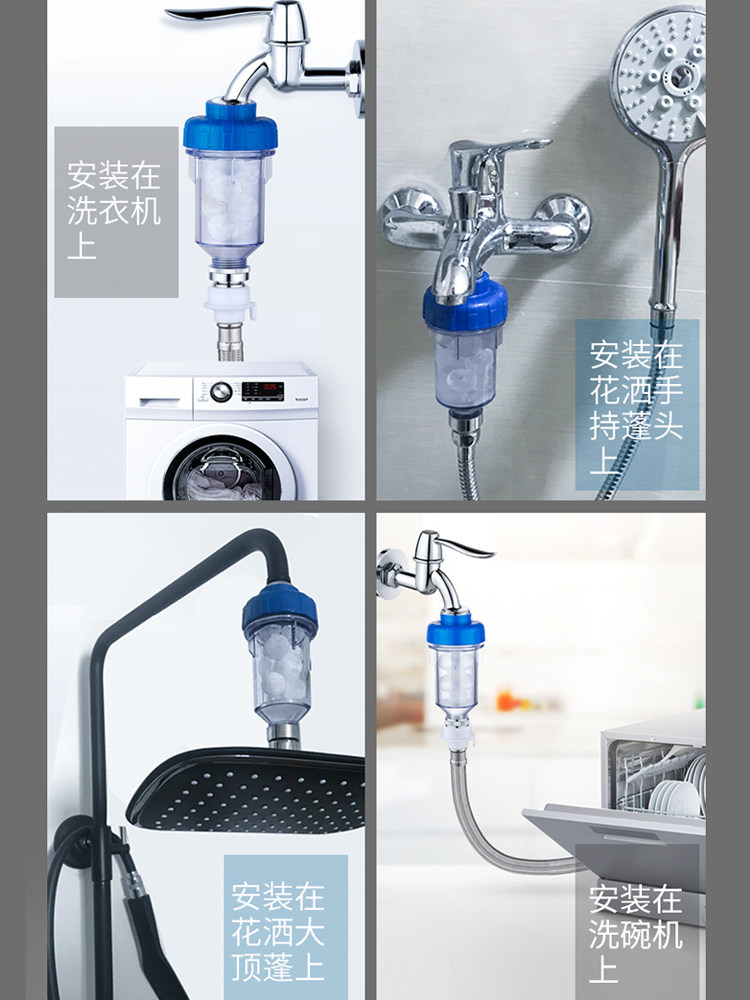 安装在洗衣机上

安装在花洒手持蓬头上

安装在花洒大顶蓬上

安装在洗碗机上