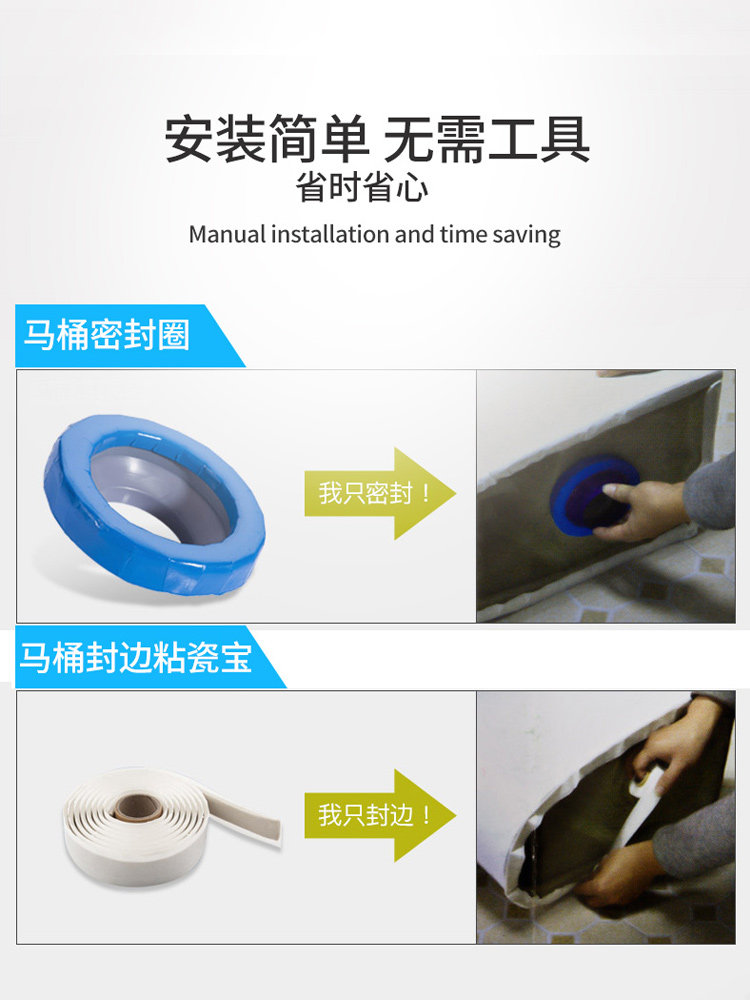 安装简单 无需工具
省时省心
Manual installation and time saving

马桶密封圈

我只密封！

马桶封边粘瓷宝

我只封边！