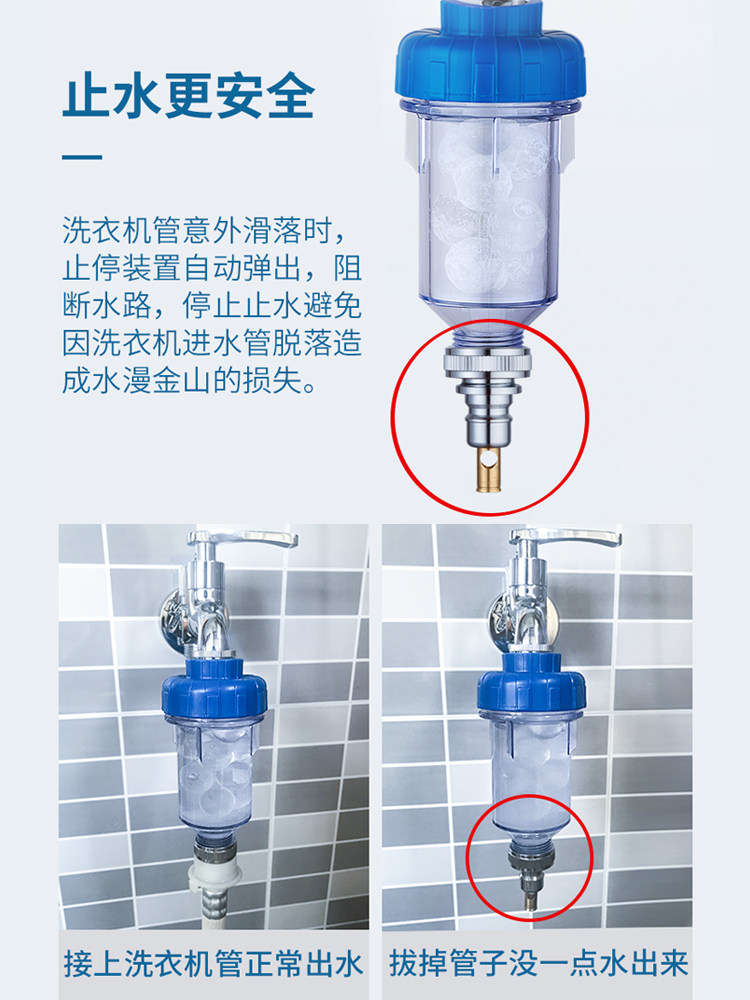 止水更安全

洗衣机管意外滑落时，止停装置自动弹出，阻断水路，停止止水避免因洗衣机进水管脱落造成水漫金山的损失。

接上洗衣机管正常出水

拔掉管子没一点水出来