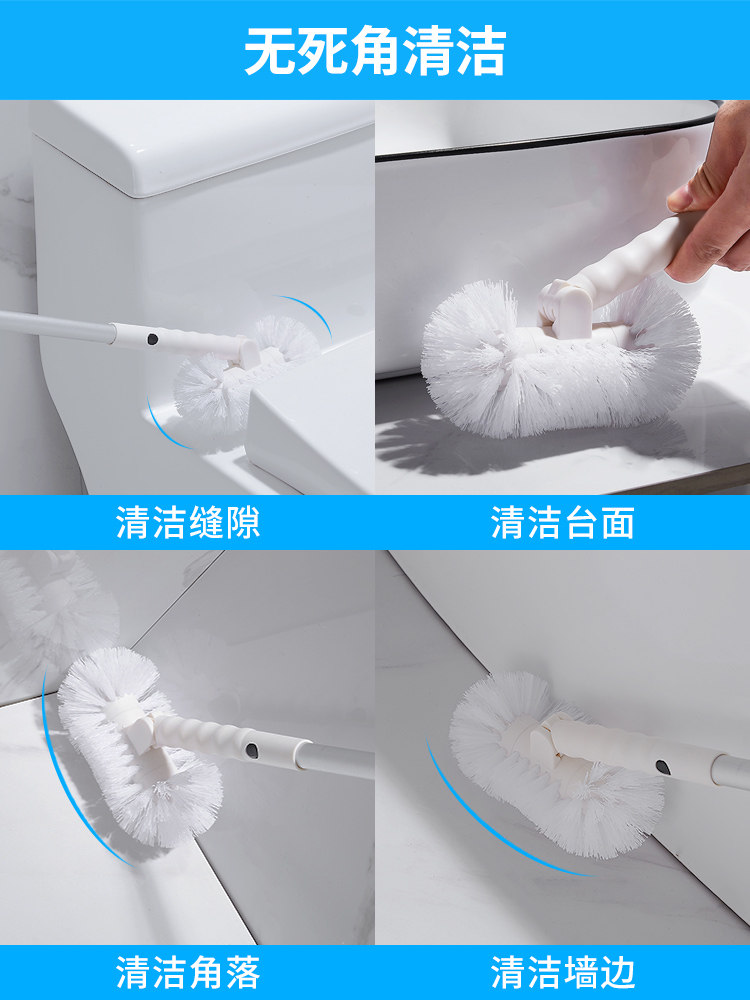 无死角清洁

清洁缝隙

清洁台面

清洁角落

清洁墙边