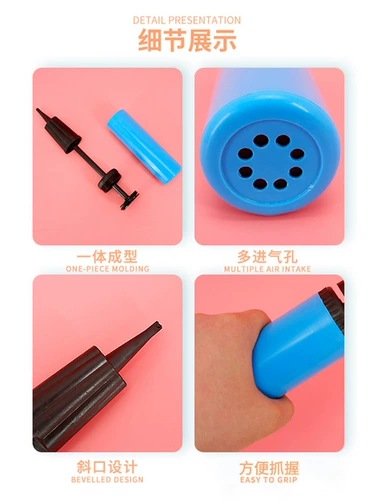 DETAIL PRESENTATION
细节展示

一体成型
ONE-PIECE MOLDING

多进气孔
MULTIPLE AIR INTAKE

斜口设计
BEVELLED DESIGN

方便抓握
EASY TO GRIP