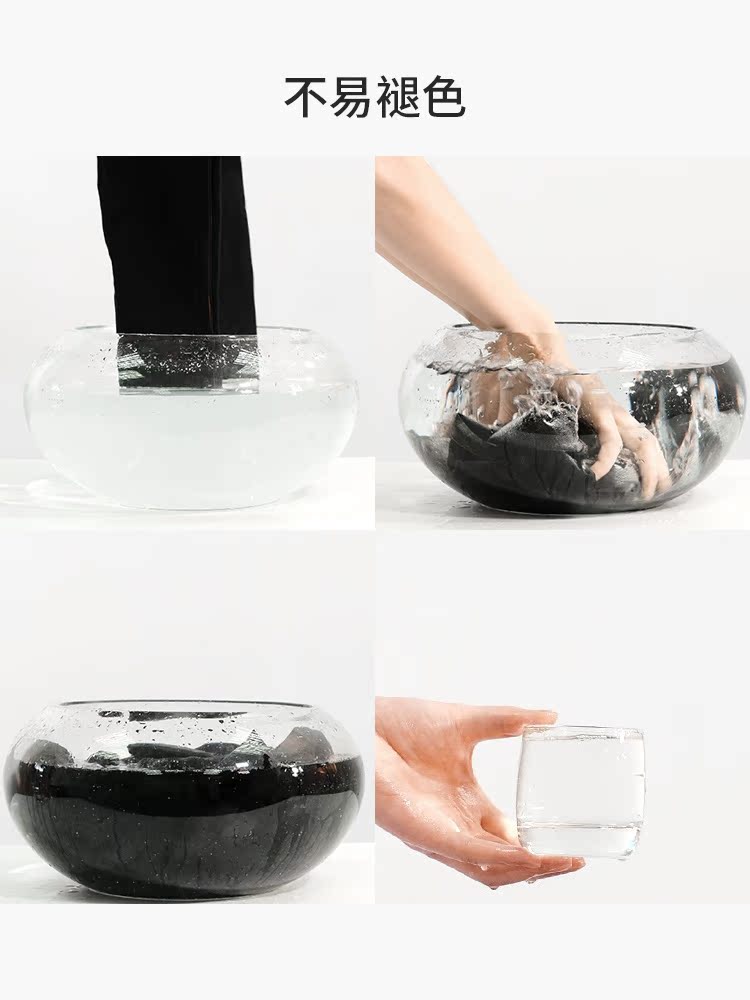 不易褪色