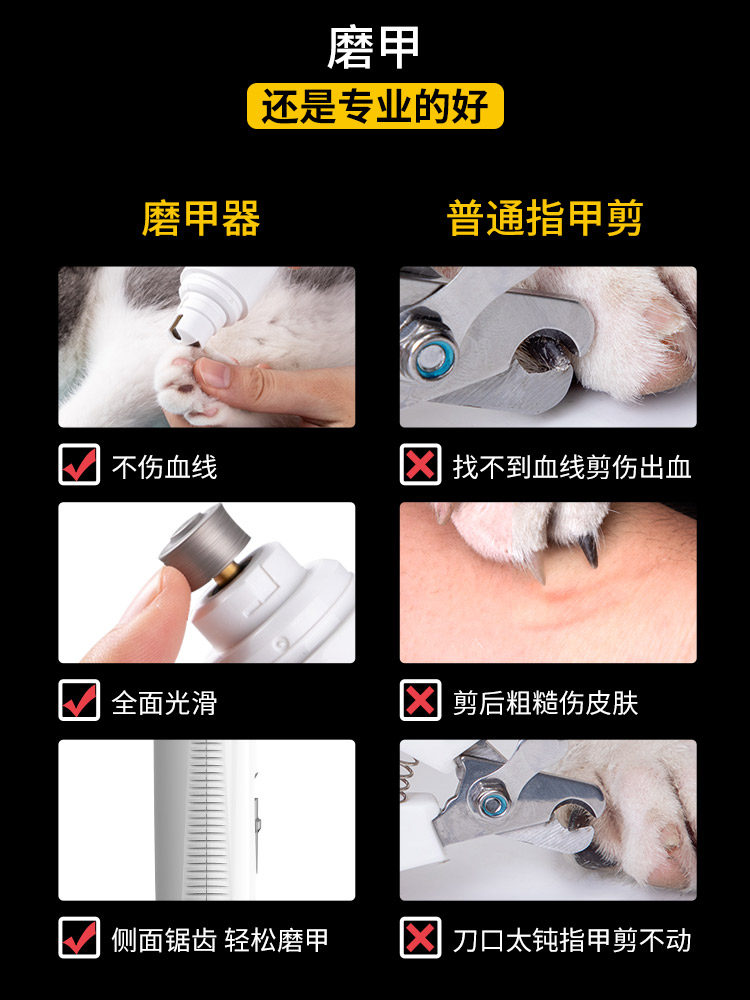 磨甲
还是专业的好

磨甲器

不伤血线

全面光滑

侧面锯齿 轻松磨甲

普通指甲剪

找不到血线剪伤出血

剪后粗糙伤皮肤

刀口太钝指甲剪不动