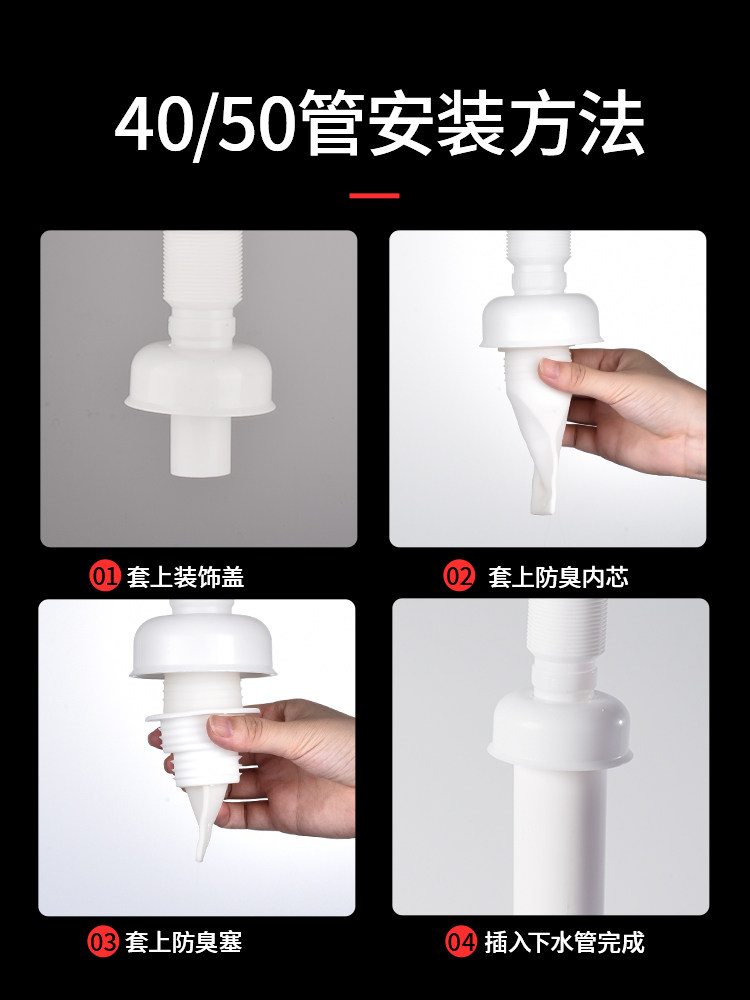 40/50管安装方法

01 套上装饰盖

02 套上防臭内芯

03 套上防臭塞

04 插入下水管完成