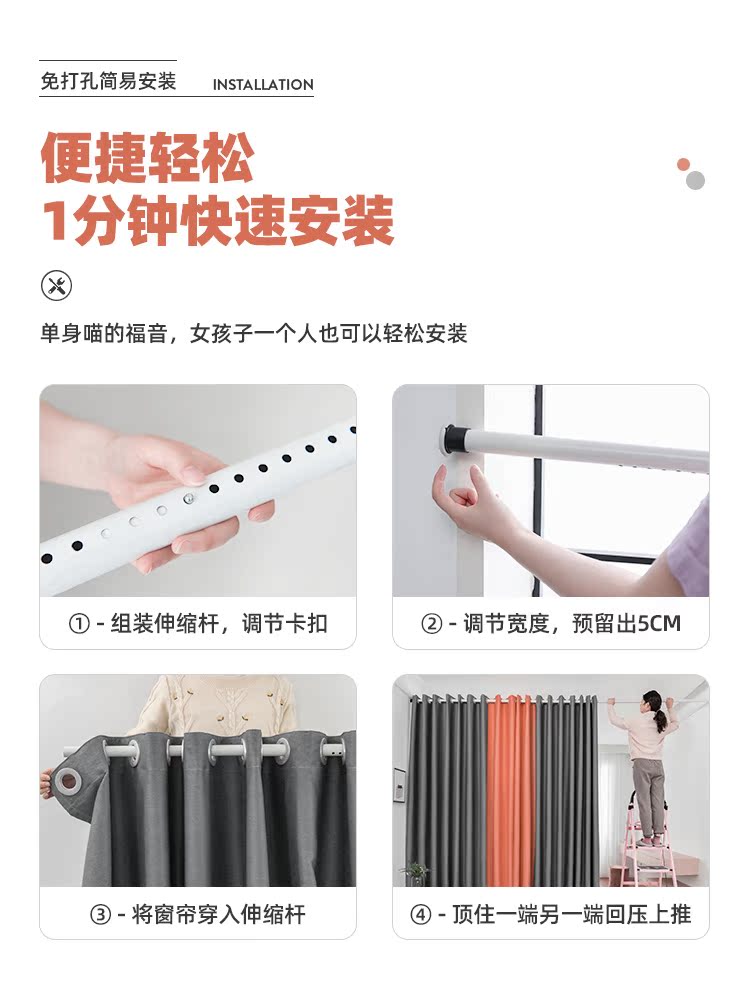 免打孔简易安装 INSTALLATION

便捷轻松
1分钟快速安装

单身喵的福音，女孩子一个人也可以轻松安装

① - 组装伸缩杆，调节卡扣

② - 调节宽度，预留出5CM

③ - 将窗帘穿入伸缩杆

④ - 顶住一端另一端回压上推