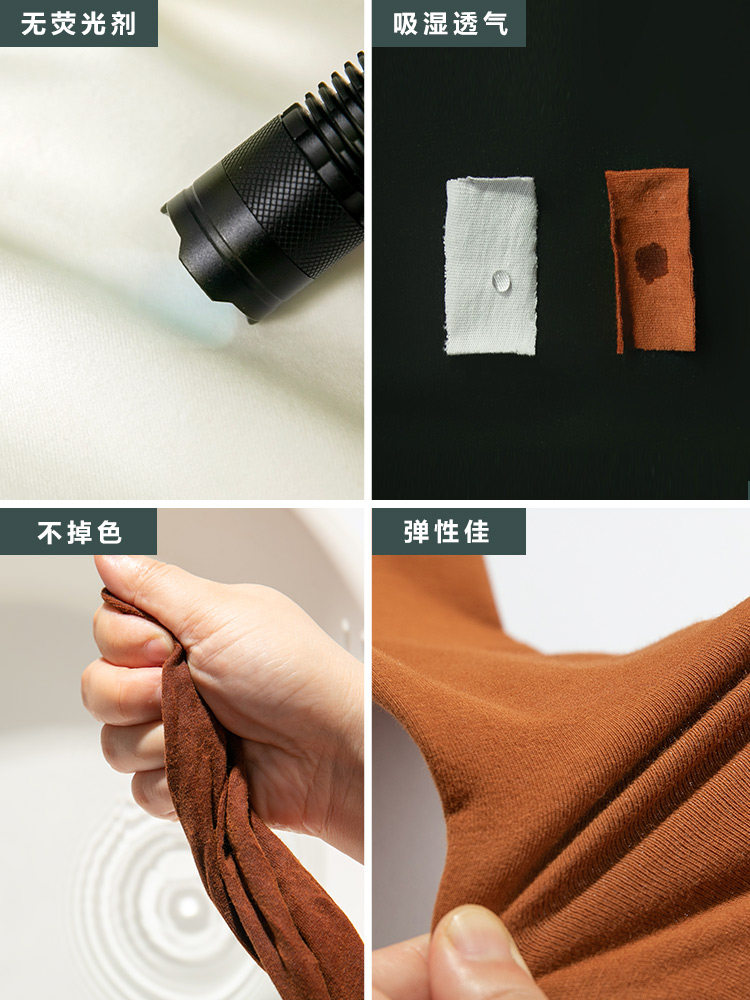 无荧光剂

吸湿透气

不掉色

弹性佳