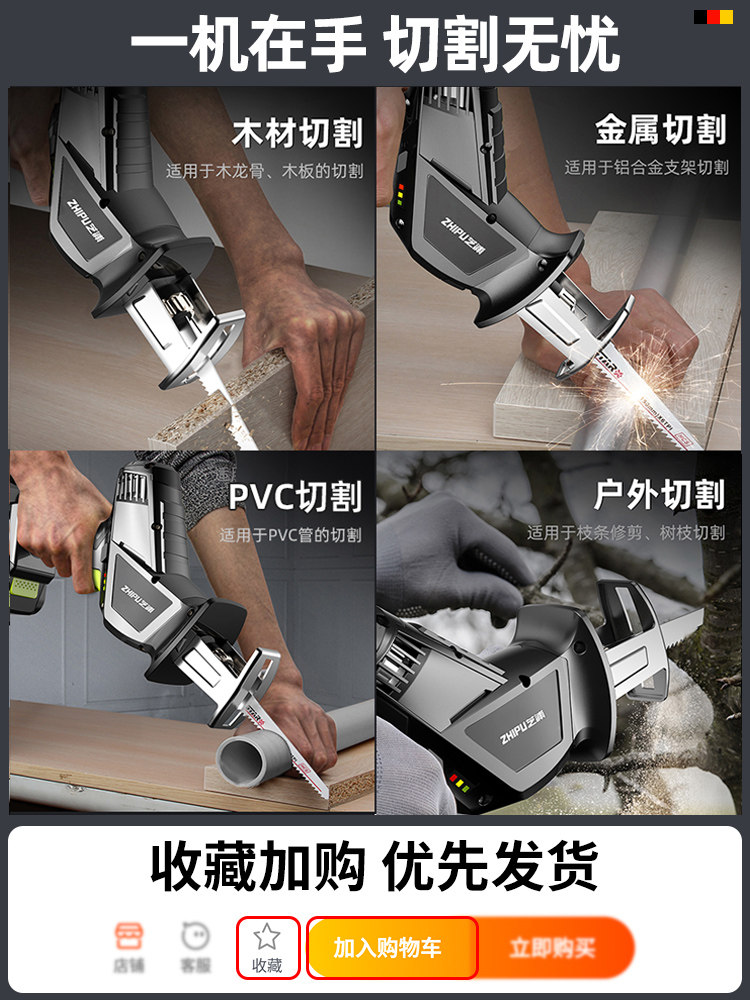 一机在手 切割无忧

木材切割
适用于木龙骨、木板的切割

ZHIPU芝浦

金属切割
适用于铝合金支架切割

ZHIPU芝浦

PVC切割
适用于PVC管的切割

ZHIPU芝浦

户外切割
适用于枝条修剪、树枝切割

ZHIPU芝浦

收藏加购 优先发货

店铺 客服 收藏 加入购物车 立即购买