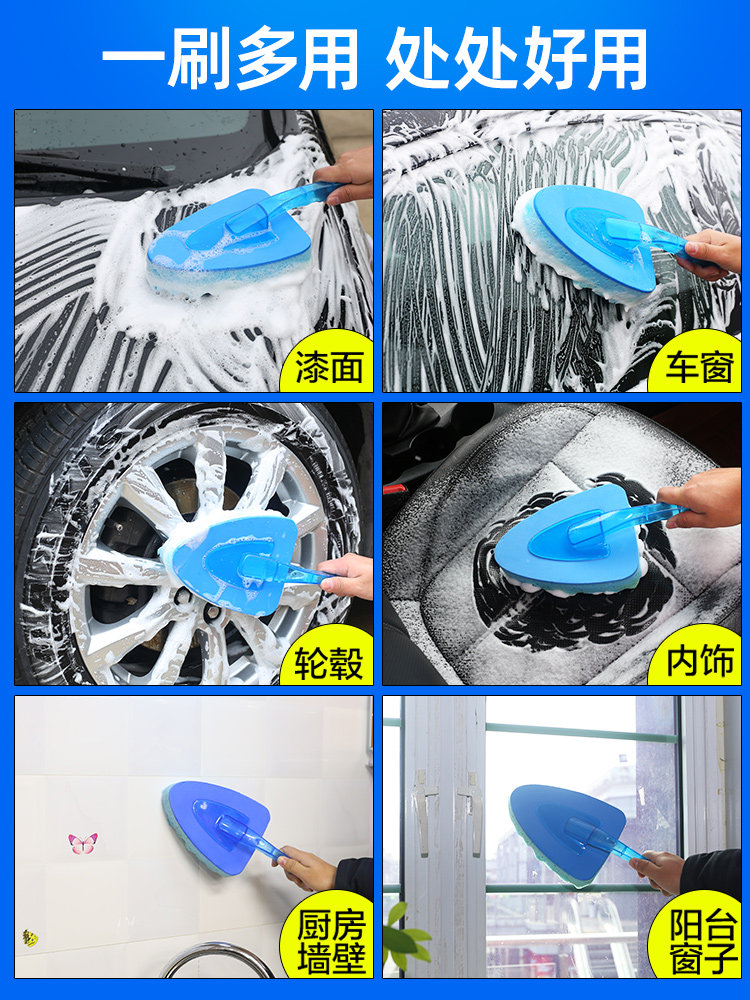 一刷多用 处处好用

漆面

车窗

轮毂

内饰

厨房墙壁

阳台窗子