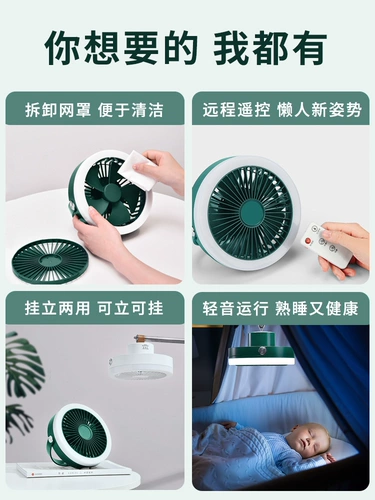 你想要的 我都有

拆卸网罩 便于清洁

远程遥控 懒人新姿势

挂立两用 可立可挂

轻音运行 熟睡又健康