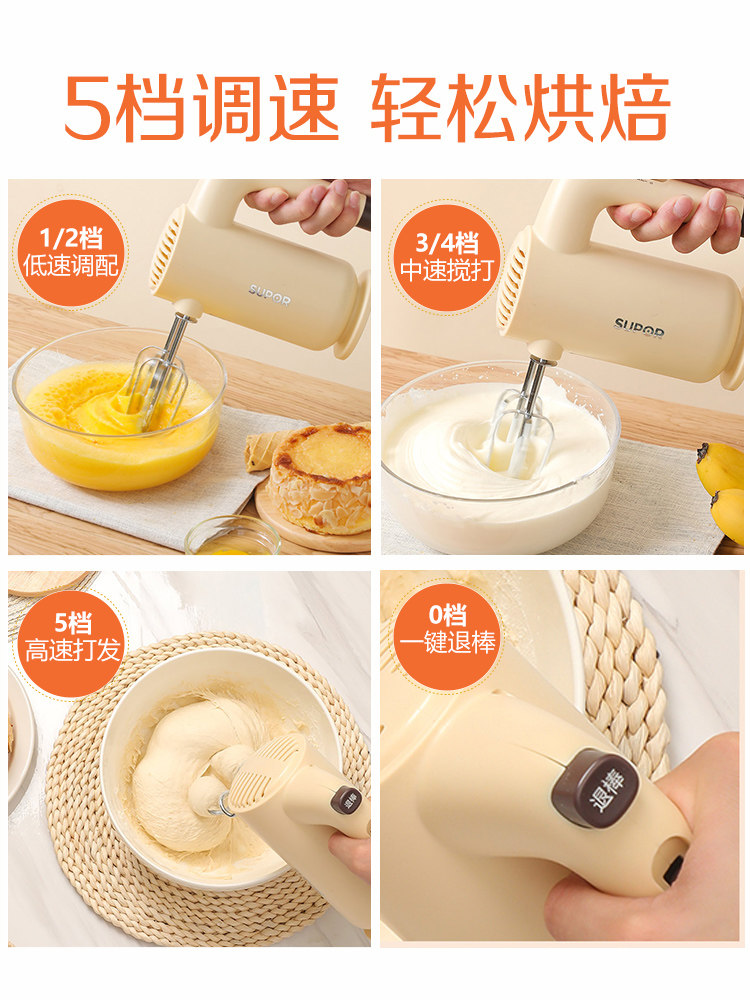 5档调速 轻松烘焙

1/2档
低速调配

SUPOR

3/4档
中速搅打

SUPOR

5档
高速打发

退棒

0档
一键退棒

退棒