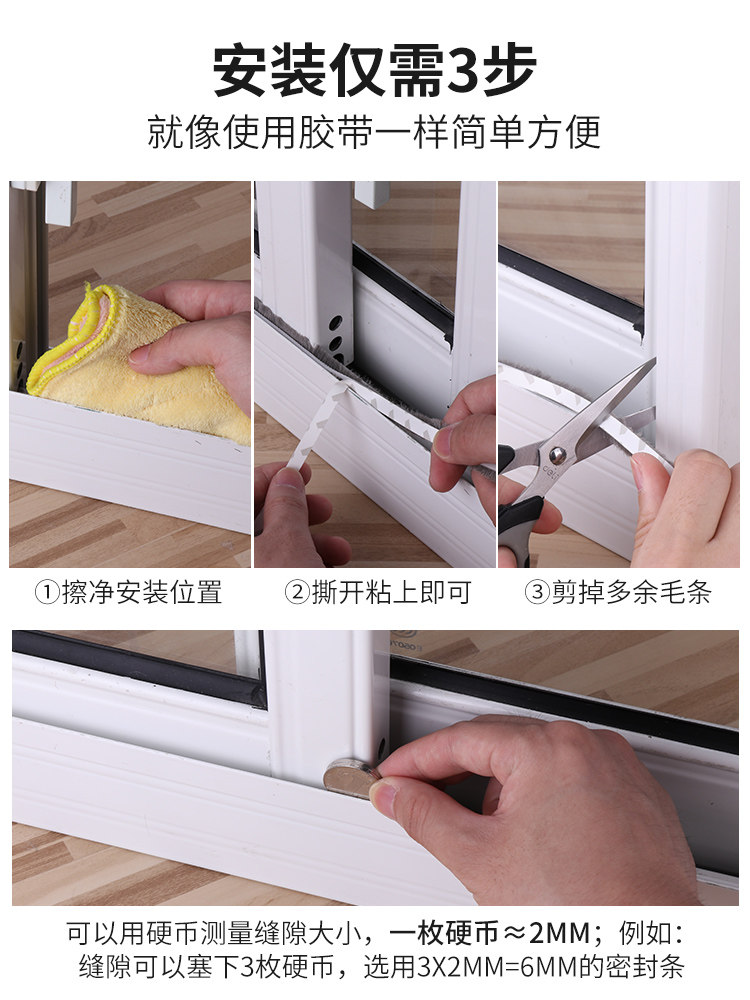 安装仅需3步
就像使用胶带一样简单方便

①擦净安装位置

②撕开粘上即可

③剪掉多余毛条

可以用硬币测量缝隙大小，一枚硬币≈2MM；例如：缝隙可以塞下3枚硬币，选用3X2MM=6MM的密封条