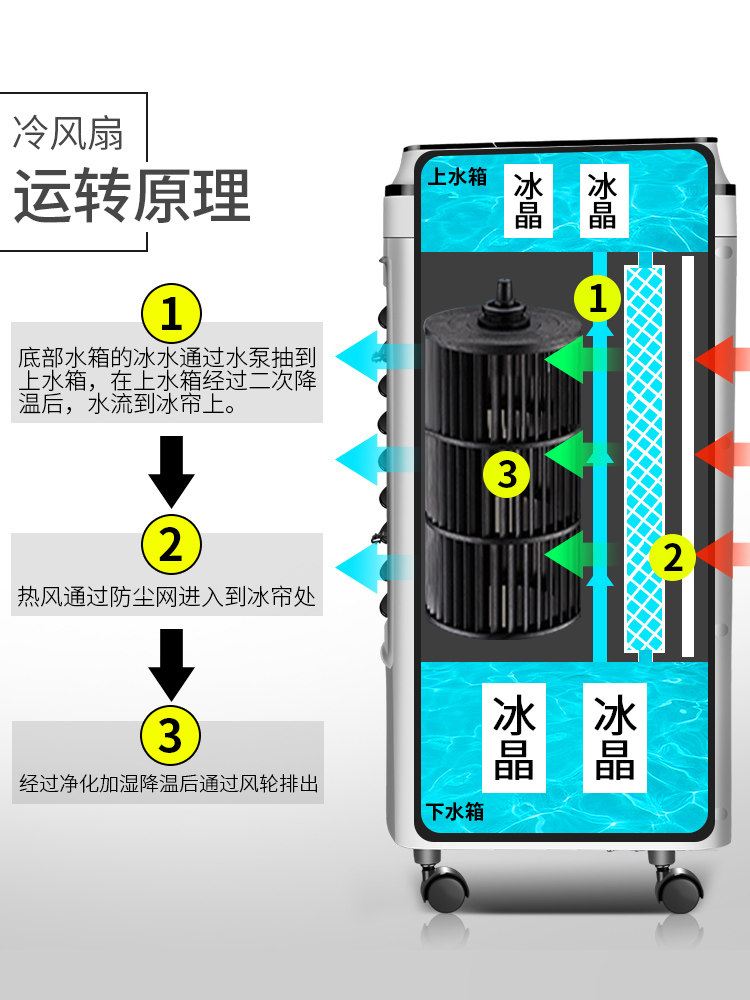 冷风扇
运转原理

1
底部水箱的冰水通过水泵抽到上水箱，在上水箱经过二次降温后，水流到冰帘上。

2
热风通过防尘网进入到冰帘处

3
经过净化加湿降温后通过风轮排出

上水箱
冰晶
冰晶
1
3
2
冰晶
冰晶
下水箱