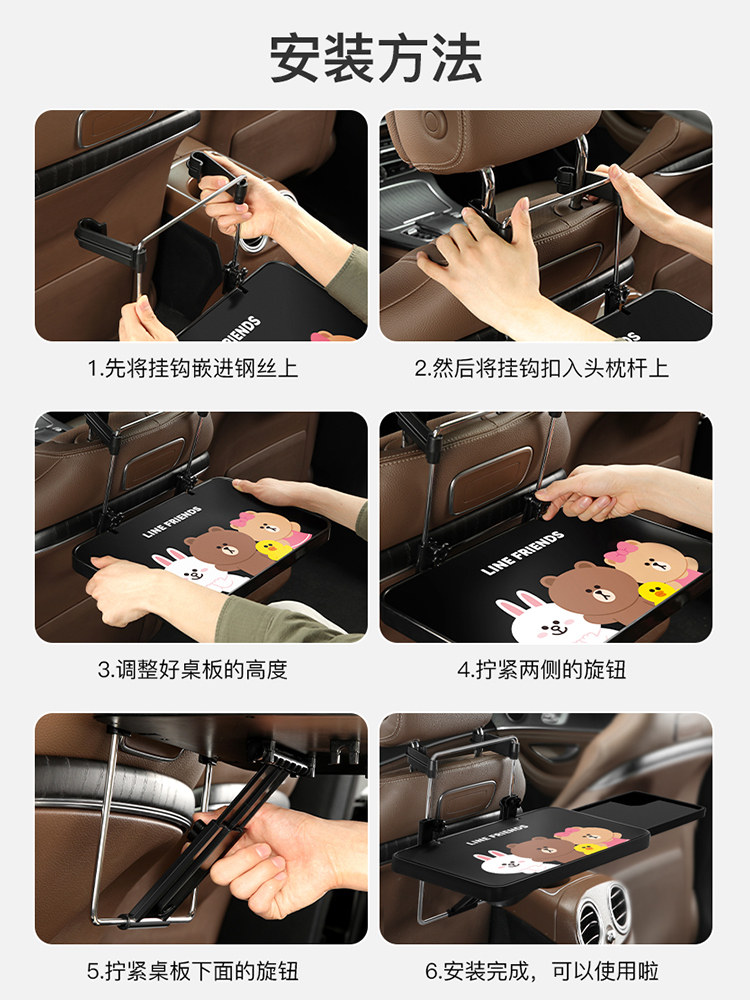 安装方法

LINE FRIENDS

1.先将挂钩嵌进钢丝上

2.然后将挂钩扣入头枕杆上

LINE FRIENDS

3.调整好桌板的高度

LINE FRIENDS

4.拧紧两侧的旋钮

5.拧紧桌板下面的旋钮

LINE FRIENDS

6.安装完成，可以使用啦