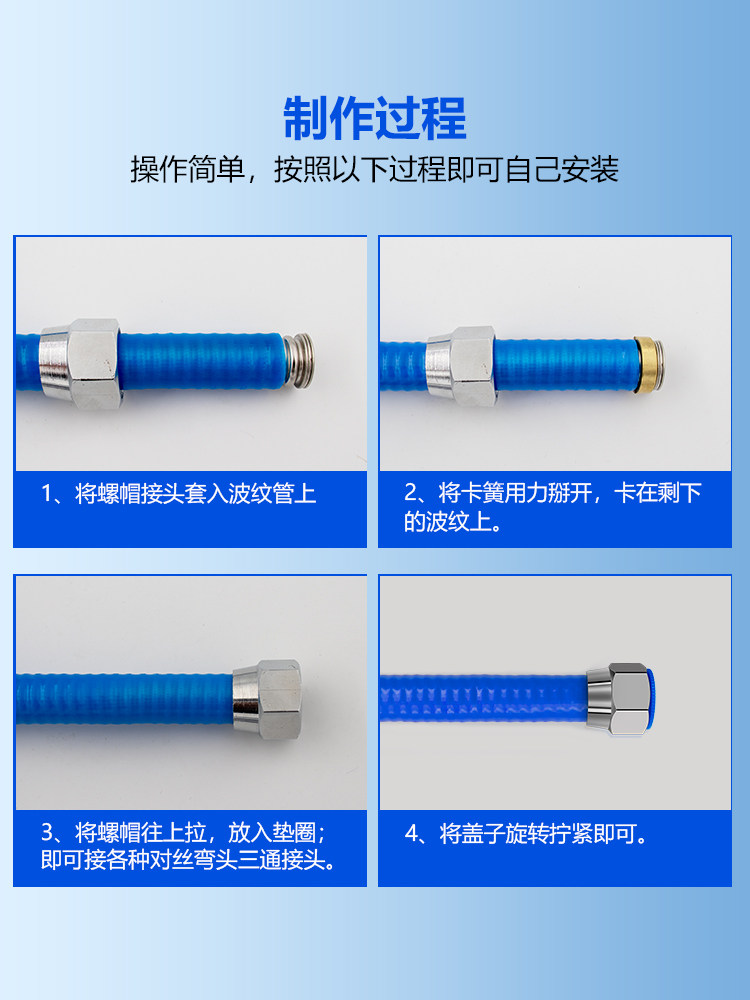 制作过程

操作简单，按照以下过程即可自己安装

1、将螺帽接头套入波纹管上

2、将卡簧用力掰开，卡在剩下的波纹上。

3、将螺帽往上拉，放入垫圈；即可接各种对丝弯头三通接头。

4、将盖子旋转拧紧即可。