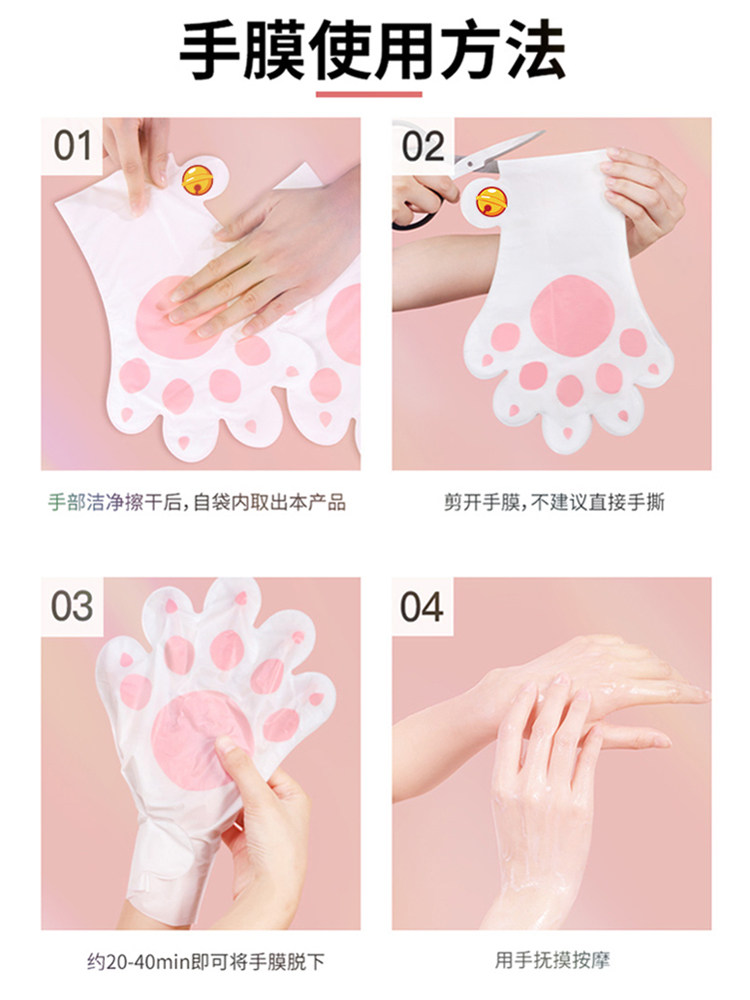 手膜使用方法

01

手部洁净擦干后，自袋内取出本产品

02

剪开手膜，不建议直接手撕

03

约20-40min即可将手膜脱下

04

用手抚摸按摩