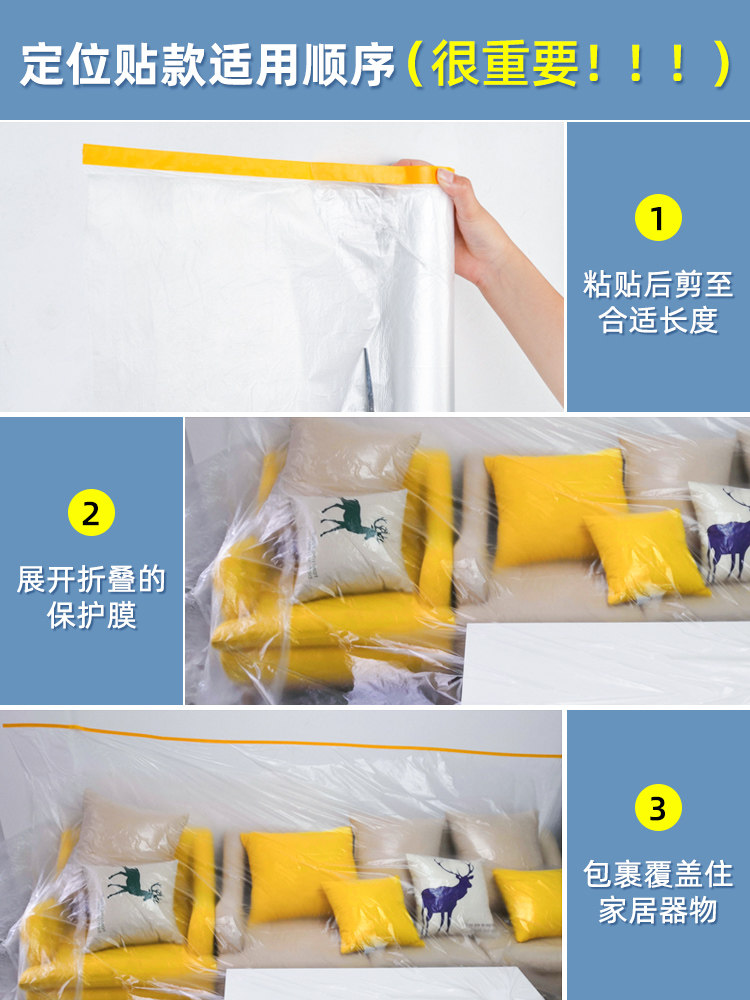 定位贴款适用顺序（很重要！！！）

1

粘贴后剪至合适长度

2

展开折叠的保护膜

3

包裹覆盖住家居器物