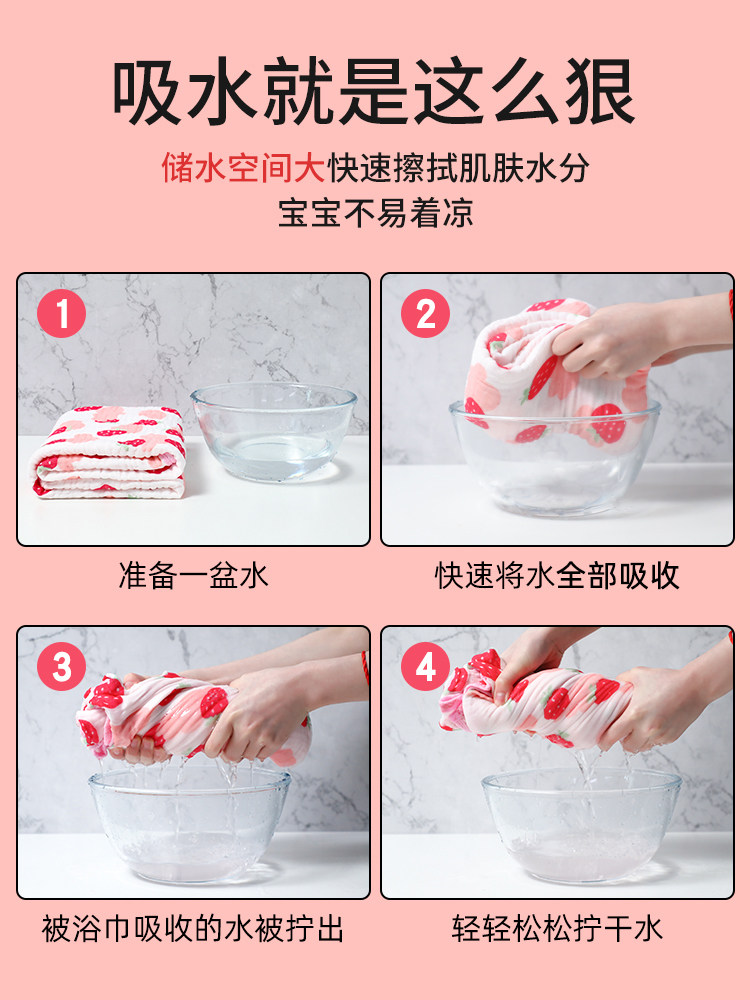 吸水就是这么狠

储水空间大快速擦拭肌肤水分
宝宝不易着凉

1

准备一盆水

2

快速将水全部吸收

3

被浴巾吸收的水被拧出

4

轻轻松松拧干水