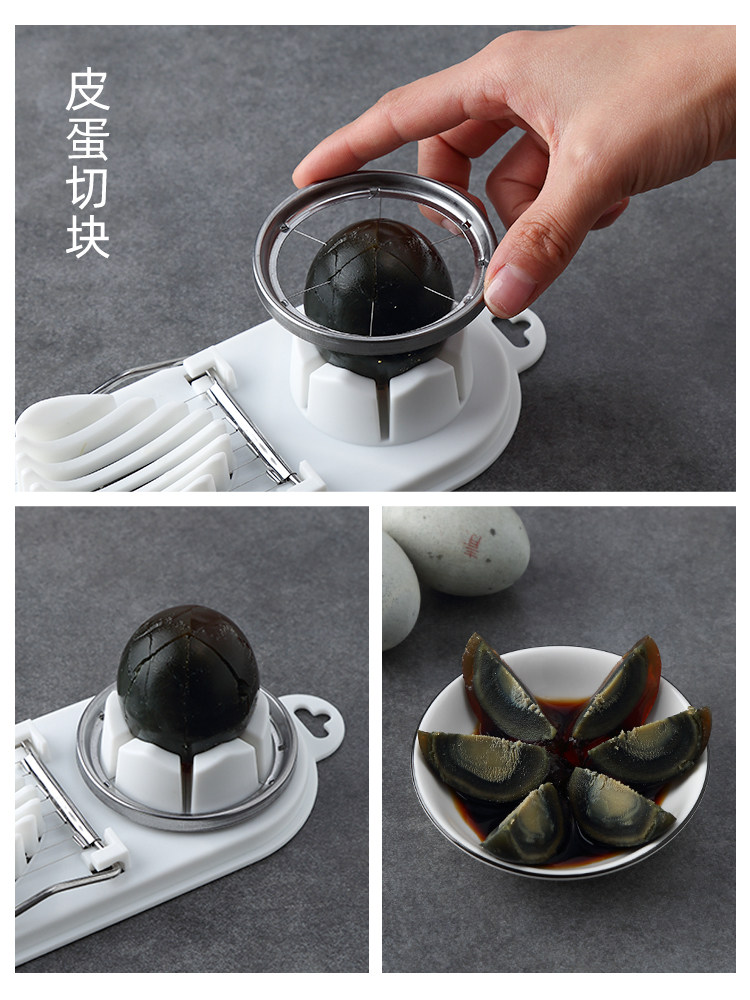 皮蛋切块