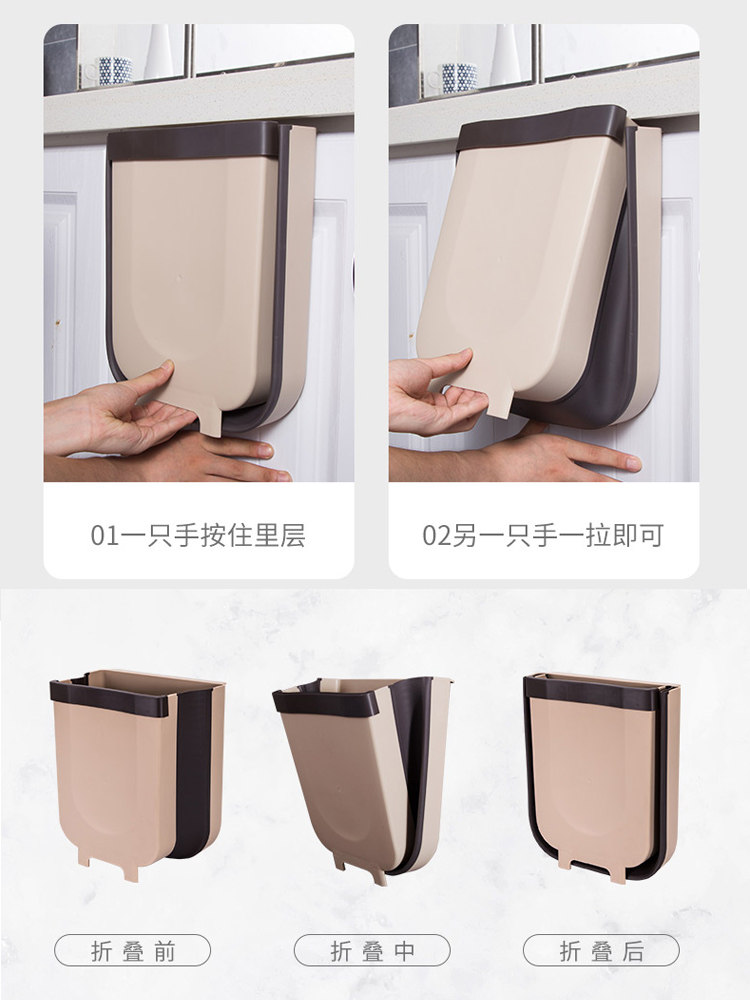 01一只手按住里层

02另一只手一拉即可

折叠前

折叠中

折叠后