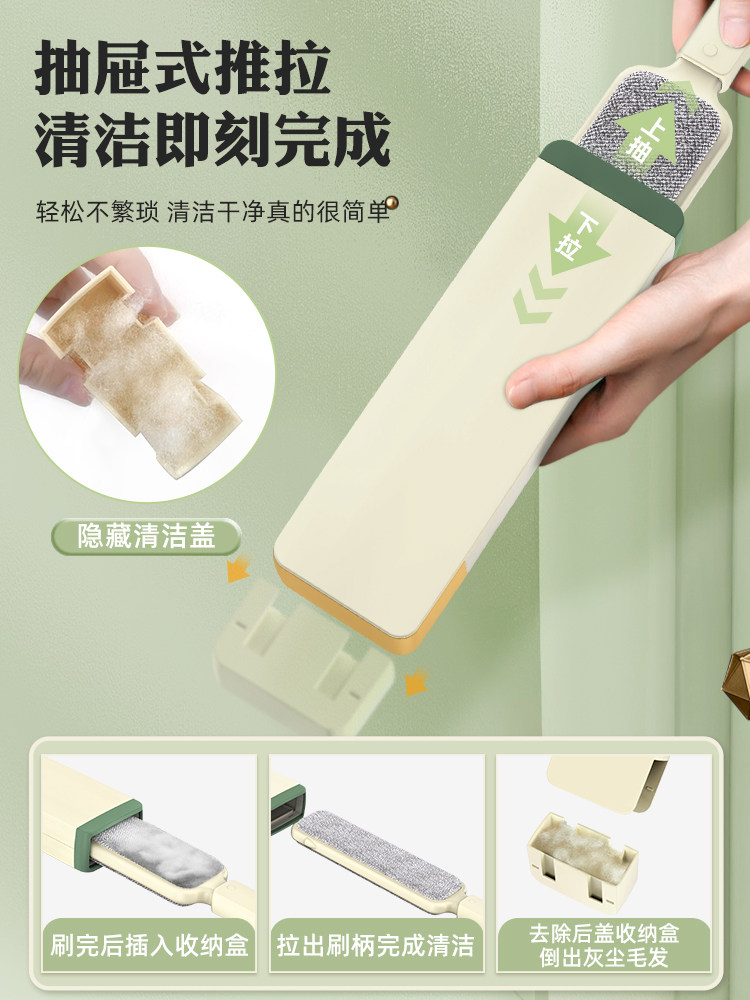 抽屉式推拉
清洁即刻完成

轻松不繁琐 清洁干净真的很简单

上抽

下拉

隐藏清洁盖

刷完后插入收纳盒

拉出刷柄完成清洁

去除后盖收纳盒
倒出灰尘毛发