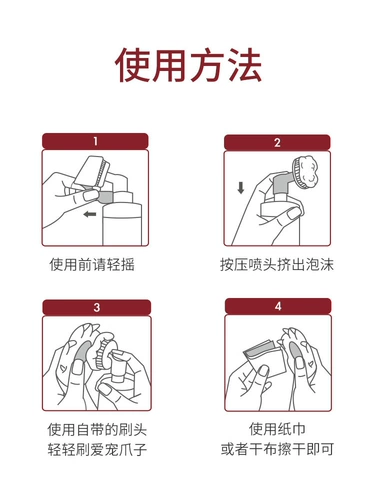 使用方法

1

使用前请轻摇

2

按压喷头挤出泡沫

3

使用自带的刷头
轻轻刷爱宠爪子

4

使用纸巾
或者干布擦干即可