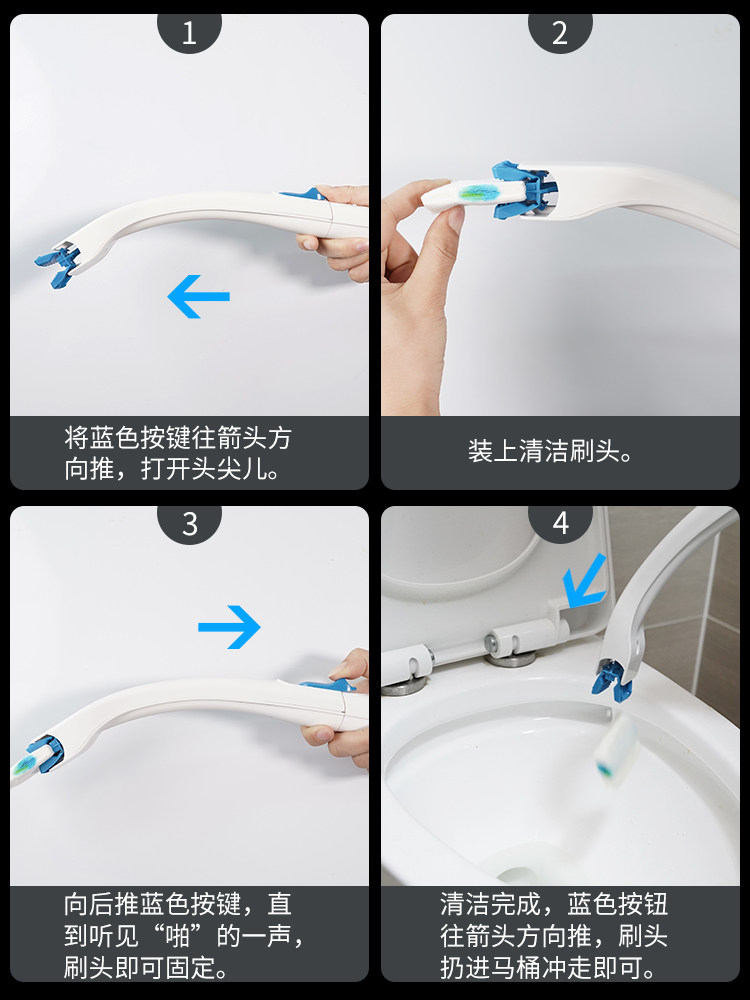 1

将蓝色按键往箭头方向推，打开头尖儿。

2

装上清洁刷头。

3

向后推蓝色按键，直到听见“啪”的一声，刷头即可固定。

4

清洁完成，蓝色按钮往箭头方向推，刷头扔进马桶冲走即可。