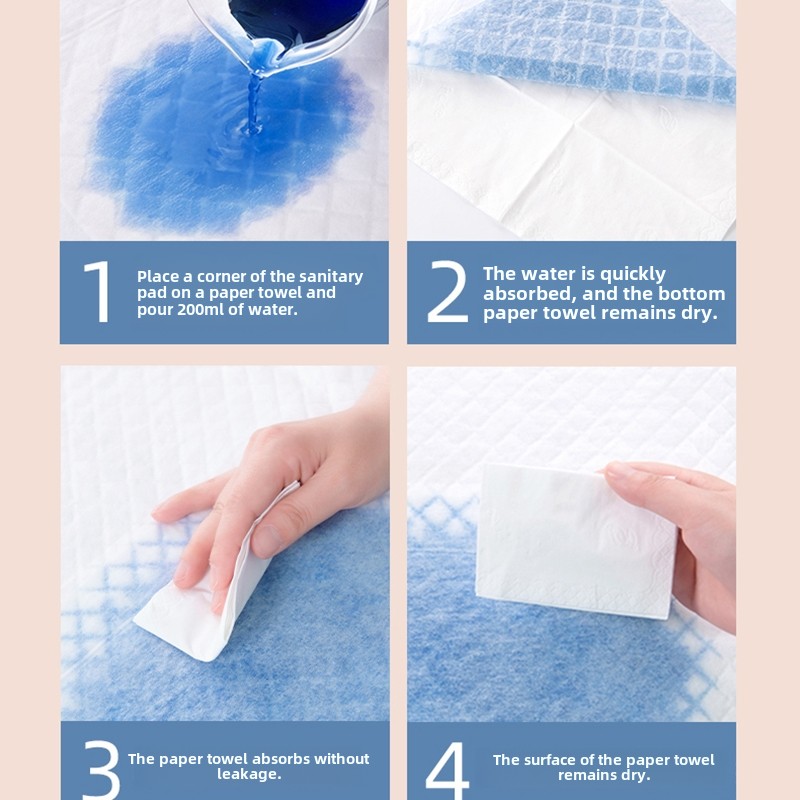 1 Place a corner of the sanitary pad on a paper towel and pour 200ml of water.

2 The water is quickly absorbed, and the bottom paper towel remains dry.

3 The paper towel absorbs without leakage.

4 The surface of the paper towel remains dry.