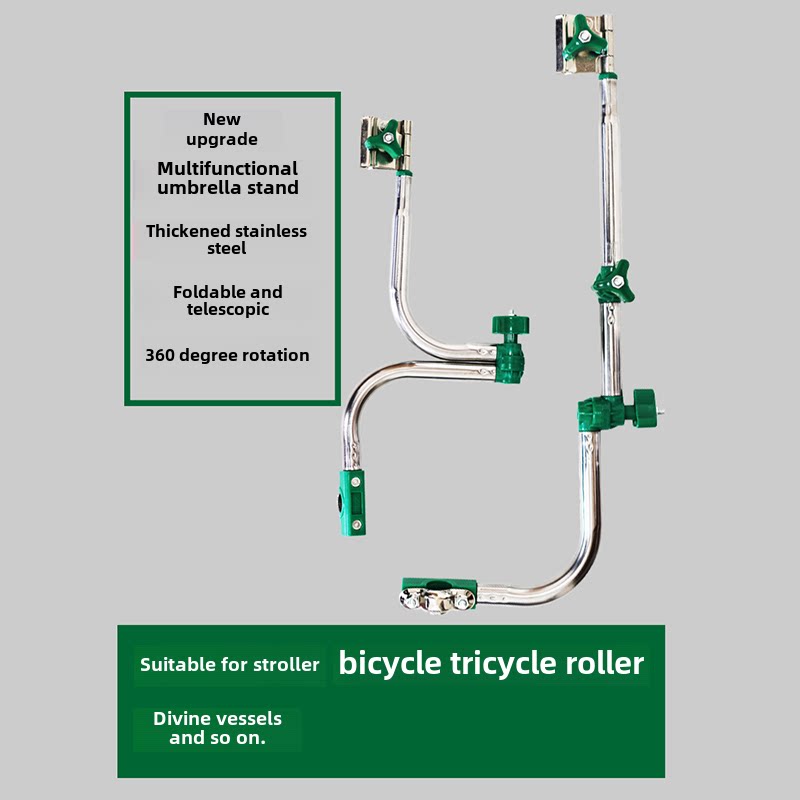 New upgrade

Multifunctional umbrella stand

Thickened stainless steel

Foldable and telescopic

360 degree rotation

Suitable for stroller

bicycle tricycle roller

Divine vessels and so on.