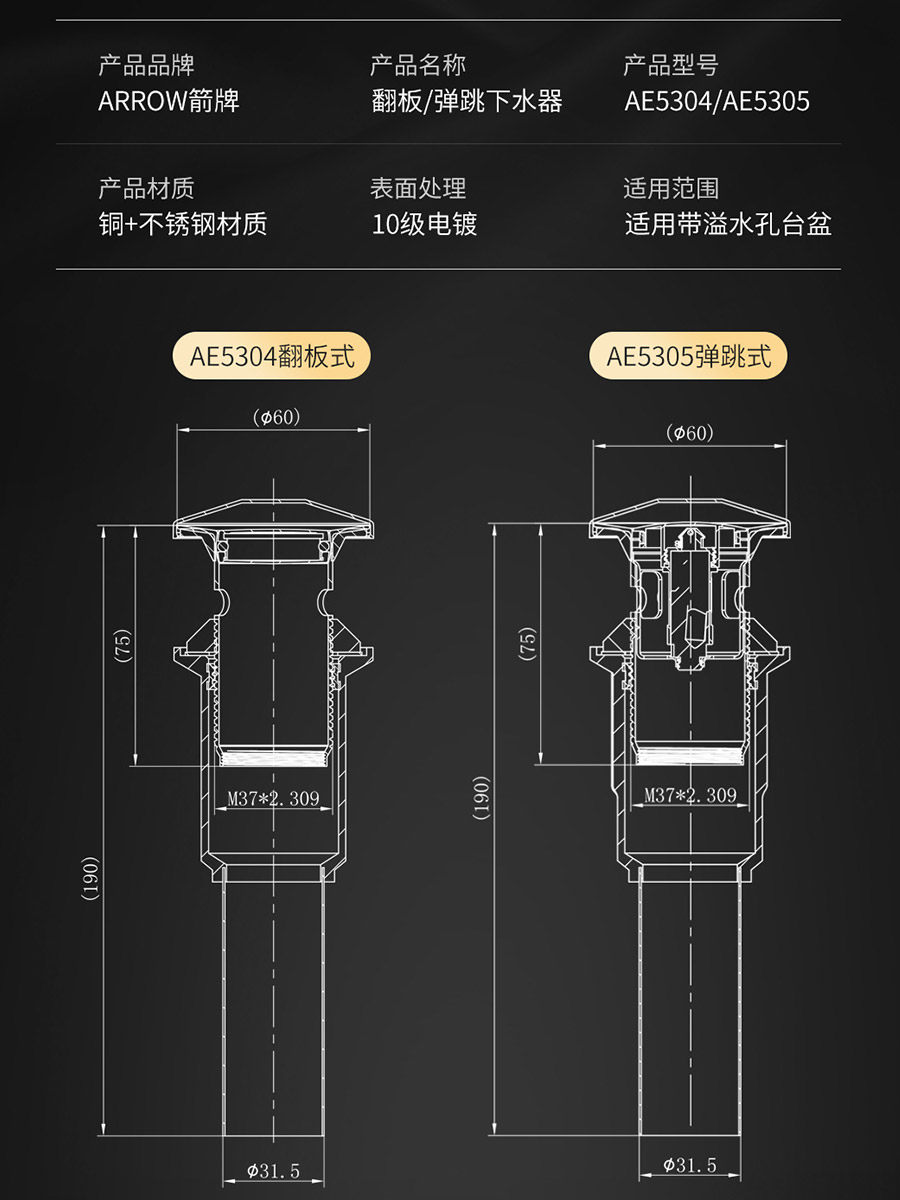 产品品牌
ARROW箭牌

产品名称
翻板/弹跳下水器

产品型号
AE5304/AE5305

产品材质
铜+不锈钢材质

表面处理
10级电镀

适用范围
适用带溢水孔台盆

AE5304翻板式

(ϕ60)

(75)

M37*2.309

(190)

ϕ31.5

AE5305弹跳式

(ϕ60)

(75)

M37*2.309

(190)

ϕ31.5