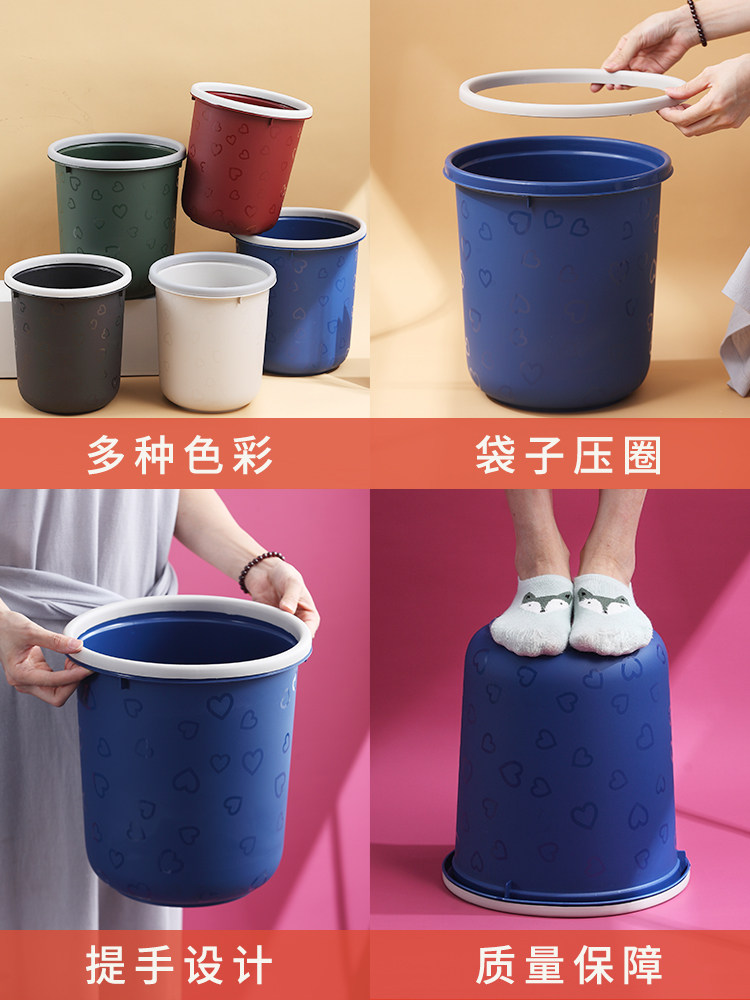 多种色彩

袋子压圈

提手设计

质量保障