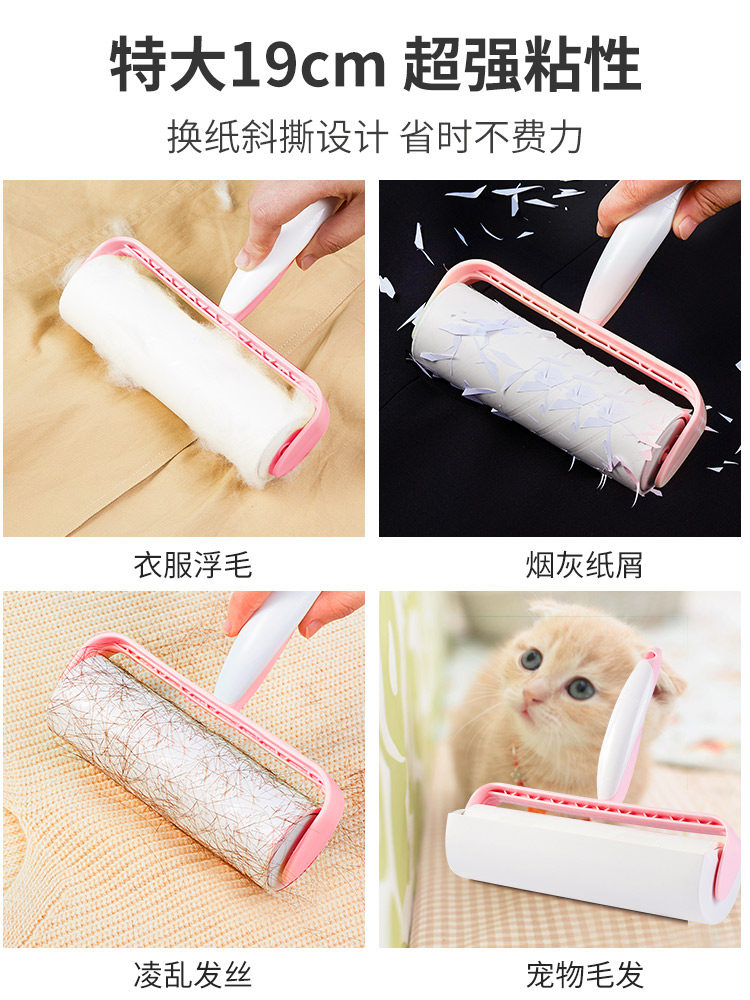 特大19cm 超强粘性

换纸斜撕设计 省时不费力

衣服浮毛

烟灰纸屑

凌乱发丝

宠物毛发