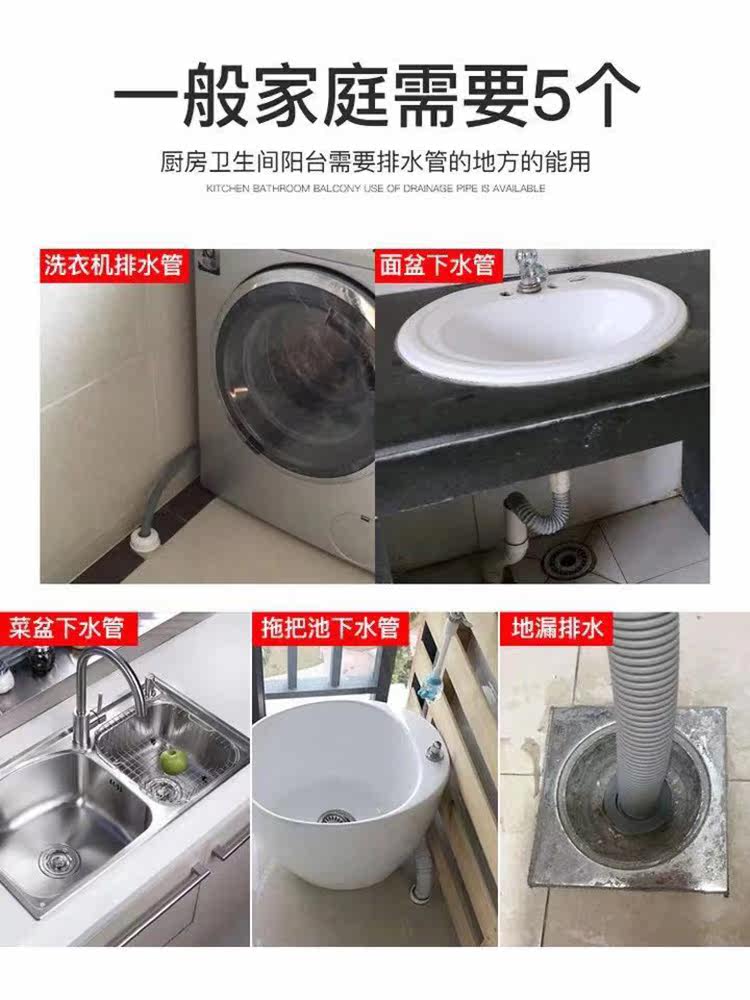 一般家庭需要5个

厨房卫生间阳台需要排水管的地方的能用

KITCHEN BATHROOM BALCONY USE OF DRAINAGE PIPE IS AVAILABLE

洗衣机排水管

面盆下水管

菜盆下水管

拖把池下水管

地漏排水