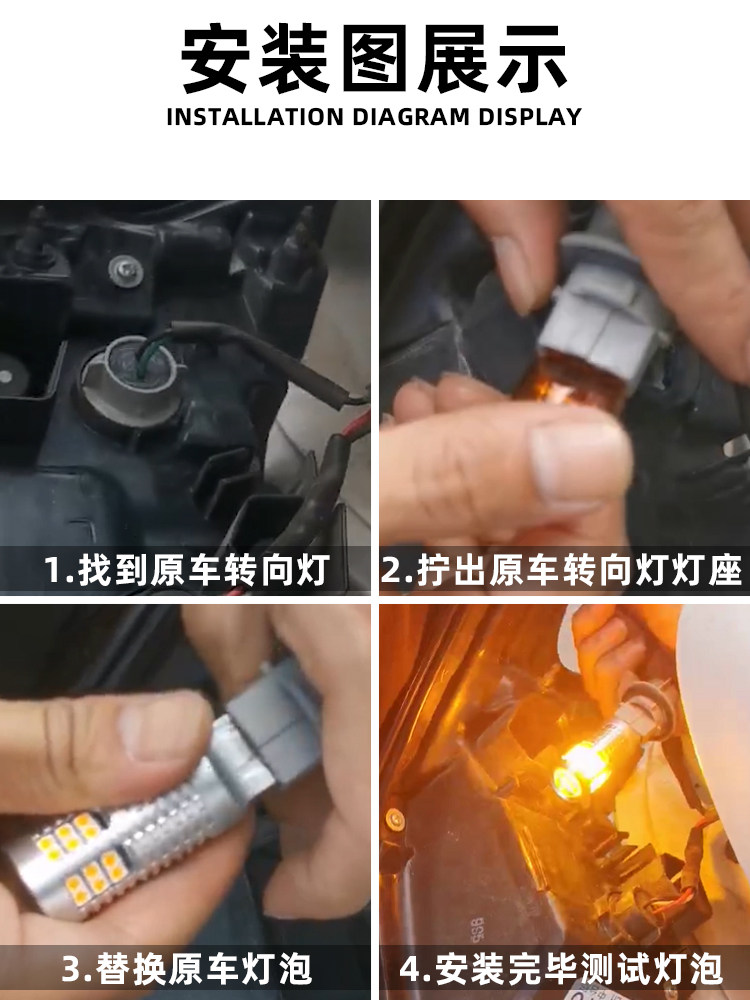 安装图展示
INSTALLATION DIAGRAM DISPLAY

1.找到原车转向灯

2.拧出原车转向灯灯座

3.替换原车灯泡

4.安装完毕测试灯泡