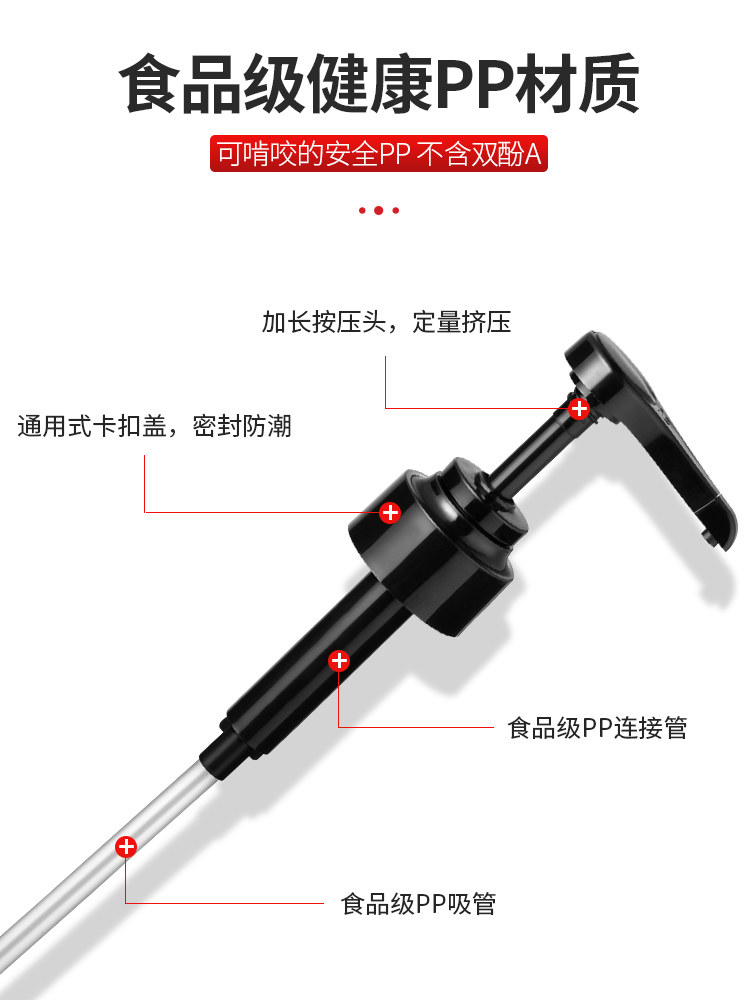 食品级健康PP材质

可啃咬的安全PP 不含双酚A

加长按压头，定量挤压

通用式卡扣盖，密封防潮

食品级PP连接管

食品级PP吸管