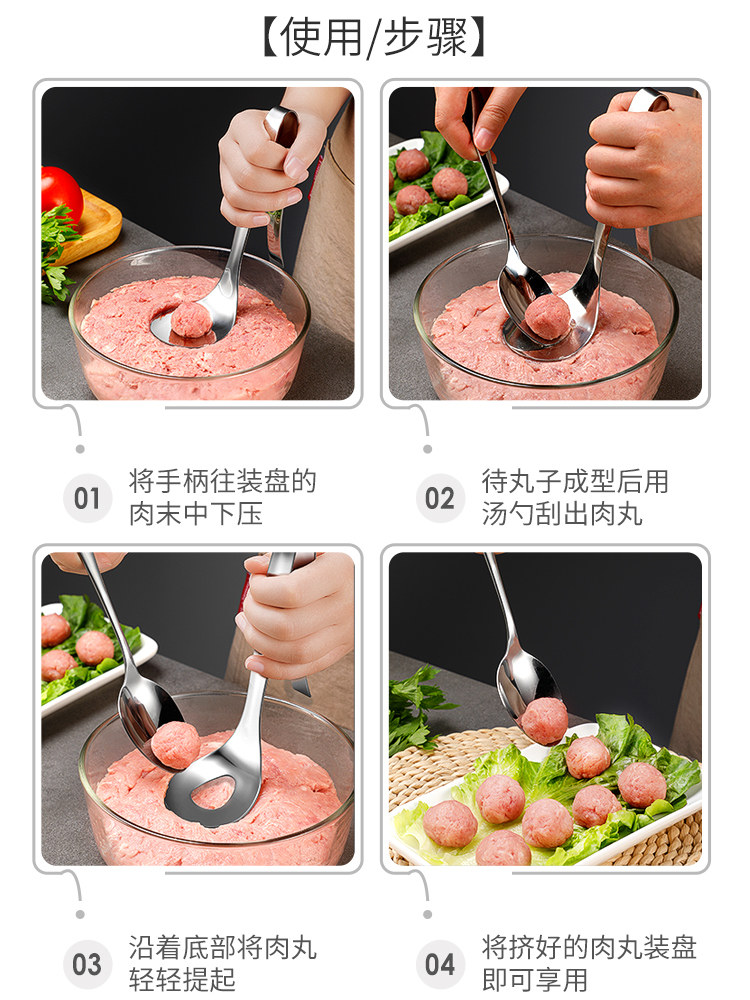 【使用/步骤】

01 将手柄往装盘的肉末中下压

02 待丸子成型后用汤勺刮出肉丸

03 沿着底部将肉丸轻轻提起

04 将挤好的肉丸装盘即可享用