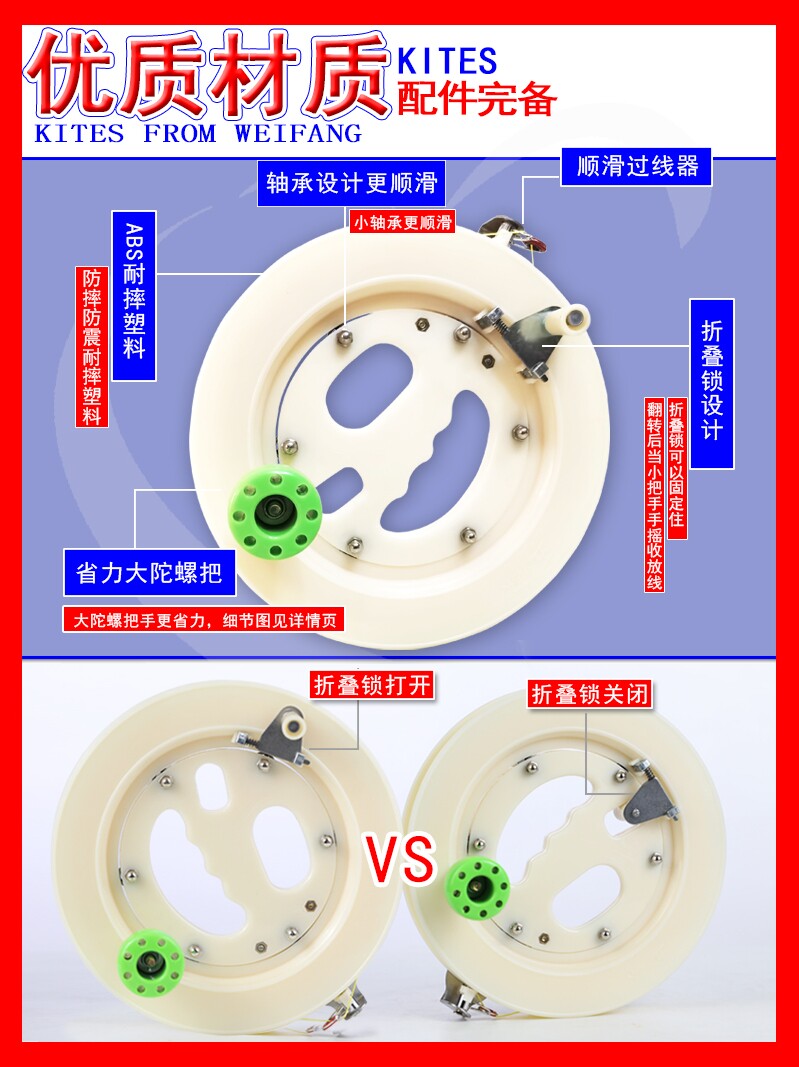 优质材质
KITES
配件完备
KITES FROM WEIFANG

轴承设计更顺滑
小轴承更顺滑
顺滑过线器

ABS耐摔塑料
防摔防震耐摔塑料

折叠锁设计
折叠锁可以固定住
翻转后当小把手手摇收放线

省力大陀螺把
大陀螺把手更省力，细节图见详情页

折叠锁打开
折叠锁关闭
VS