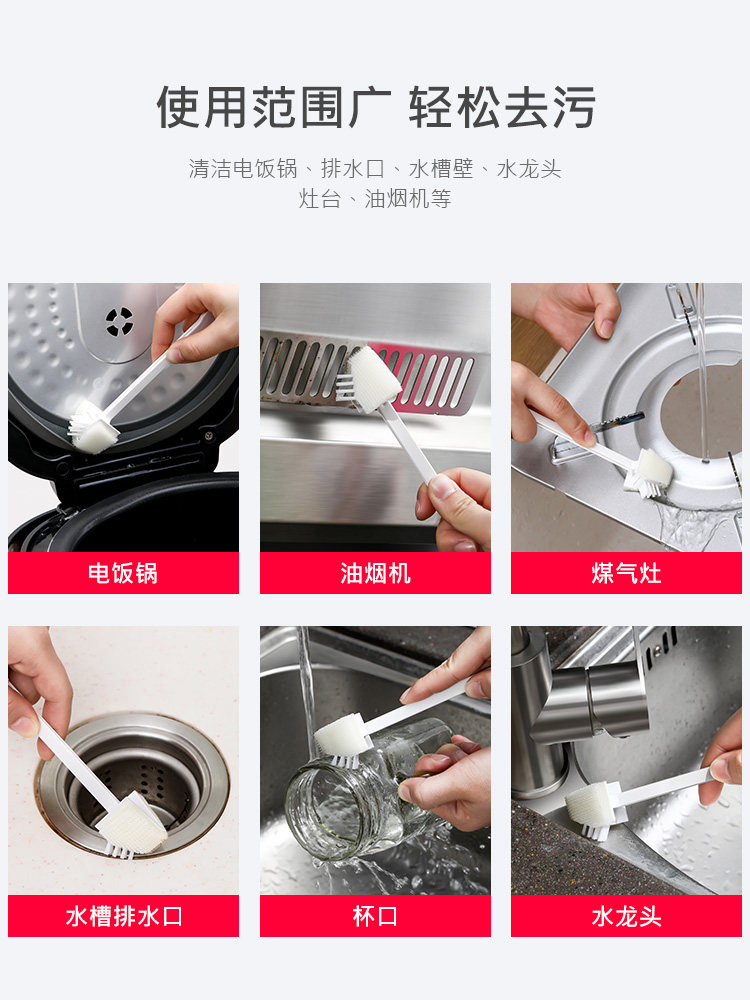 使用范围广 轻松去污

清洁电饭锅、排水口、水槽壁、水龙头
灶台、油烟机等

电饭锅

油烟机

煤气灶

水槽排水口

杯口

水龙头