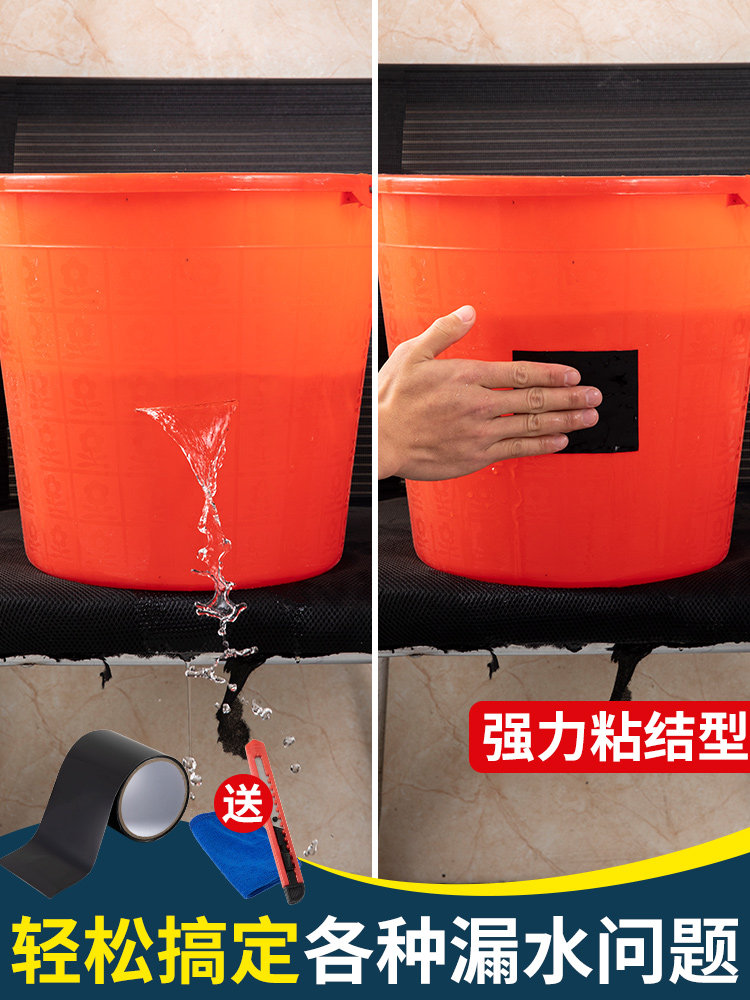 强力粘结型

送

轻松搞定各种漏水问题