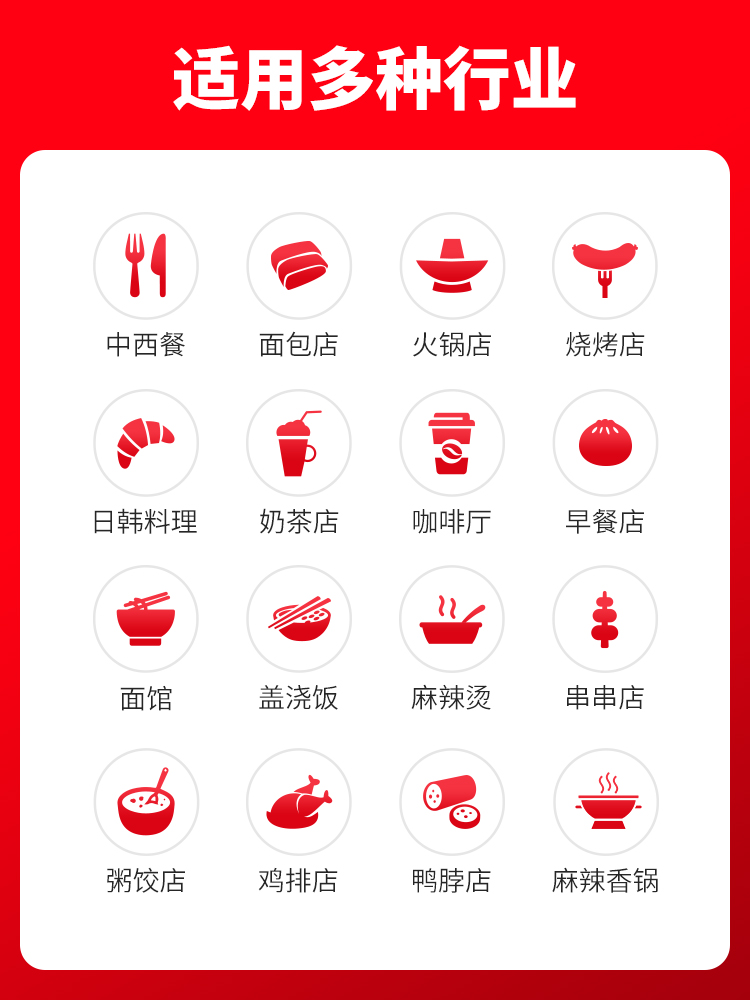 适用多种行业

中西餐 面包店 火锅店 烧烤店

日韩料理 奶茶店 咖啡厅 早餐店

面馆 盖浇饭 麻辣烫 串串店

粥饺店 鸡排店 鸭脖店 麻辣香锅