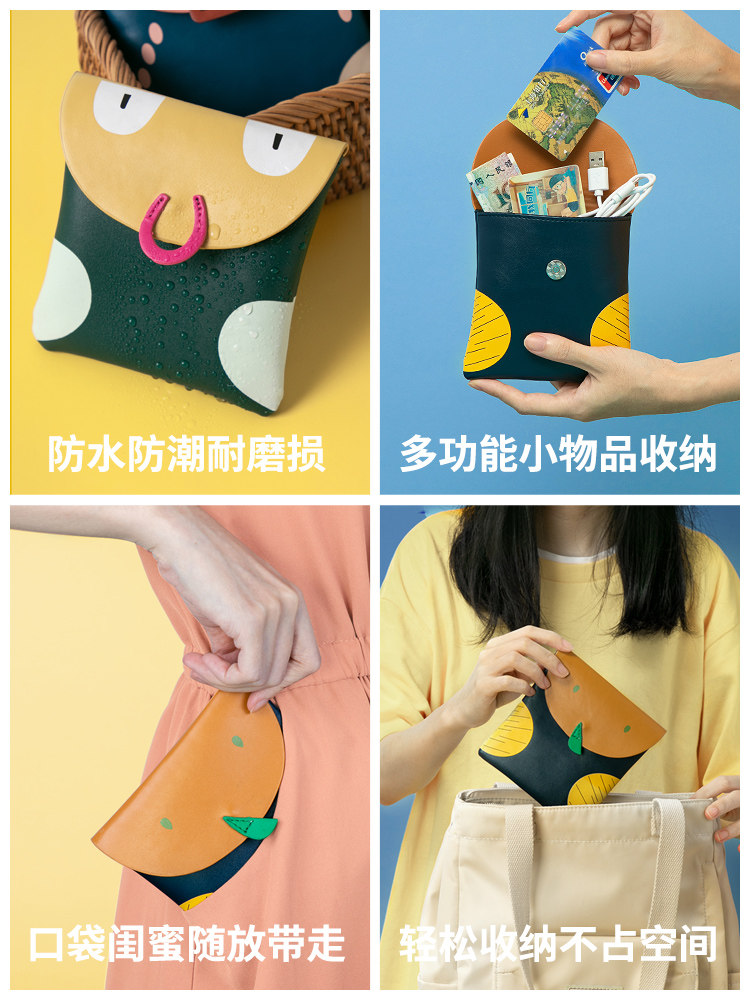 防水防潮耐磨损

多功能小物品收纳

口袋闺蜜随放带走

轻松收纳不占空间