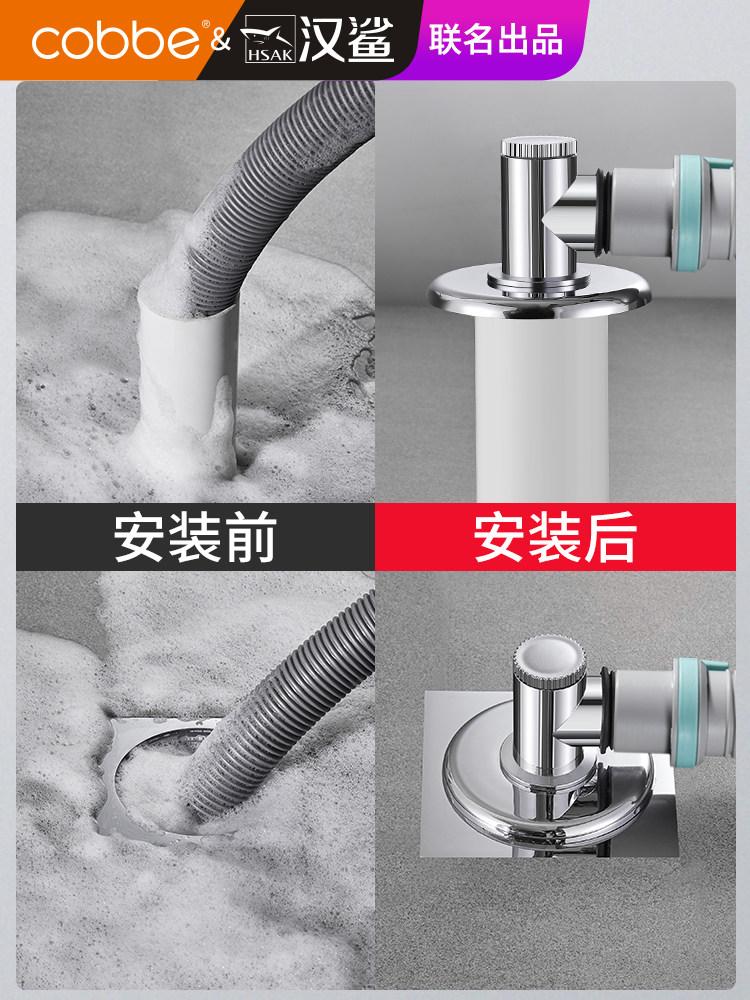 cobbe® & HSAK 汉鲨 联名出品

安装前

安装后