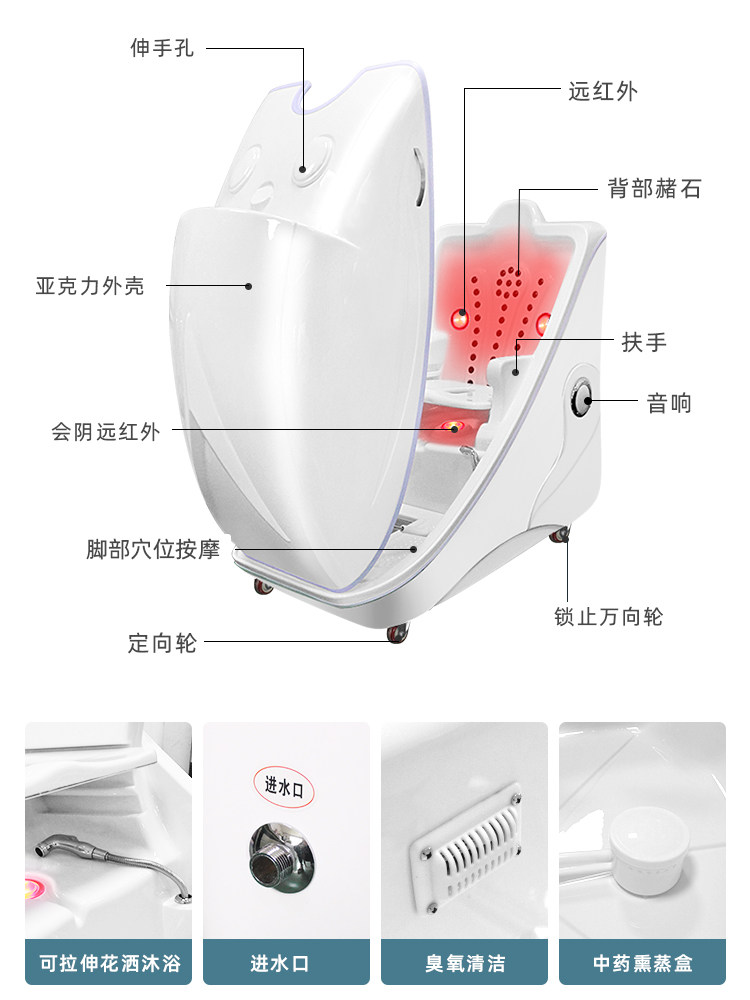 伸手孔
远红外
背部赭石
亚克力外壳
扶手
音响
会阴远红外
脚部穴位按摩
锁止万向轮
定向轮

进水口

可拉伸花洒沐浴
进水口
臭氧清洁
中药熏蒸盒