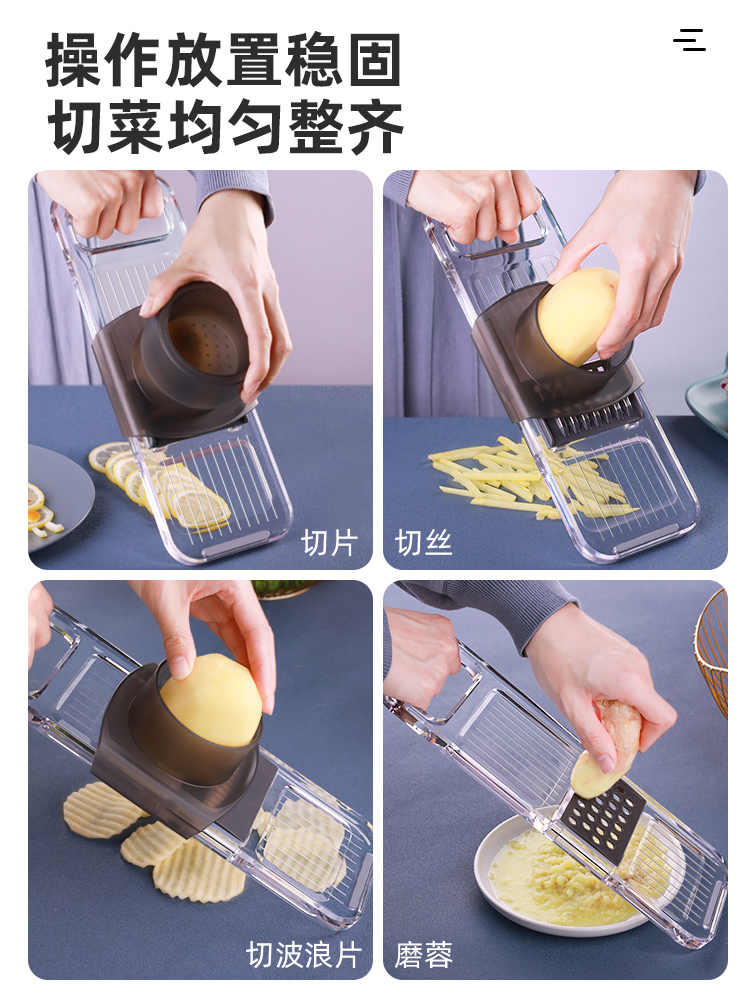 操作放置稳固
切菜均匀整齐

切片

切丝

切波浪片

磨蓉