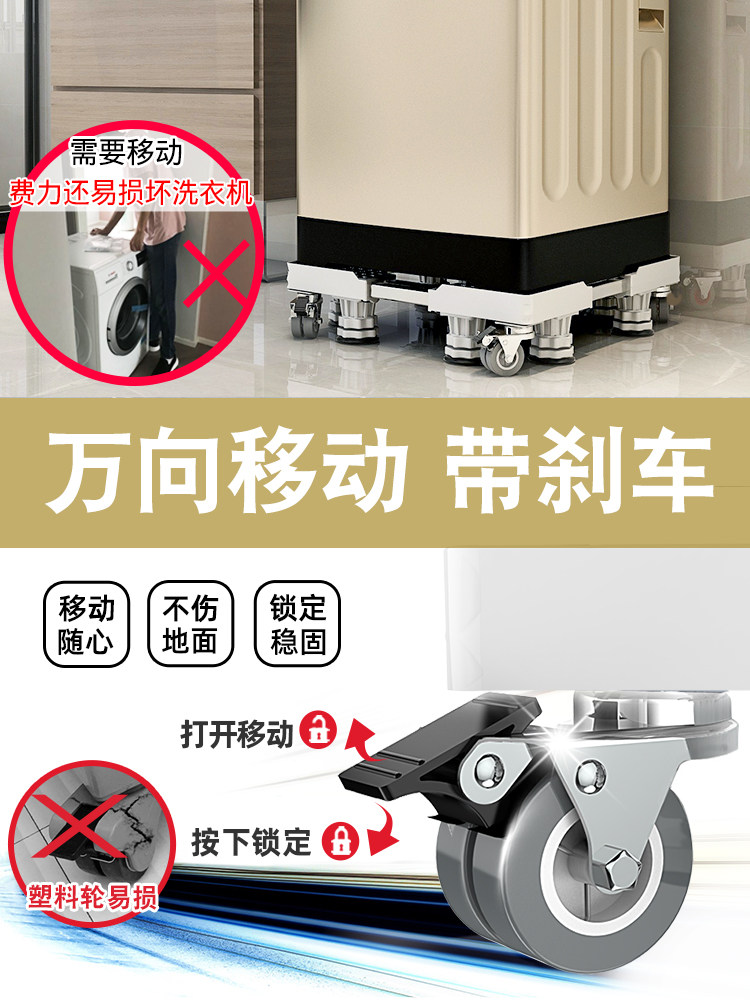 需要移动
费力还易损坏洗衣机

万向移动 带刹车

移动随心

不伤地面

锁定稳固

打开移动

按下锁定

塑料轮易损