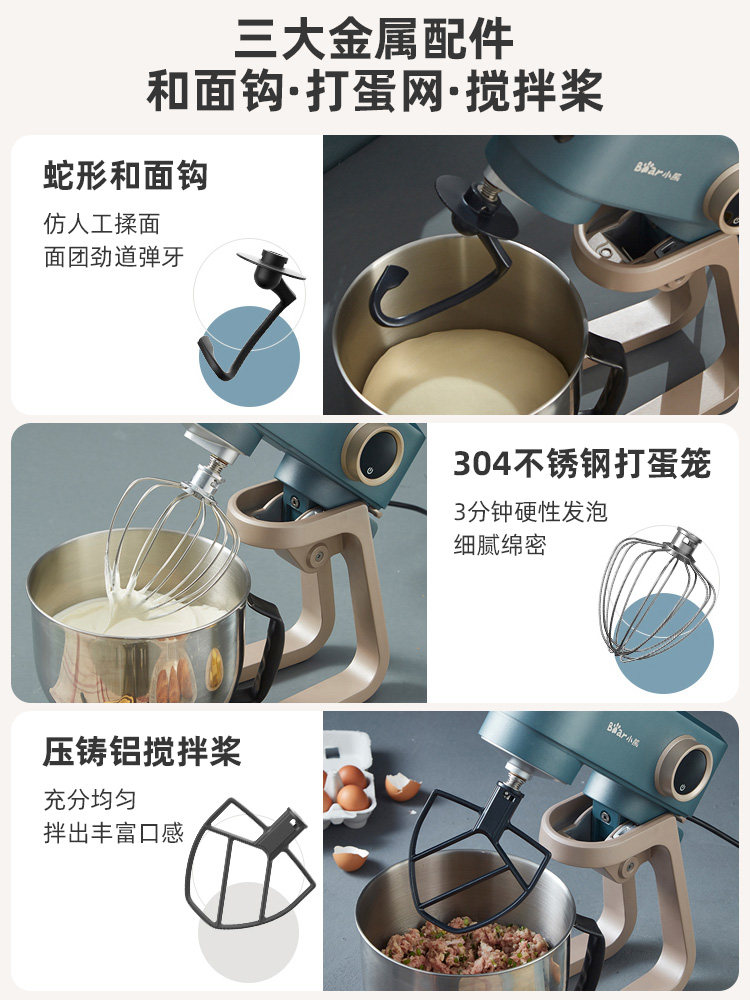 三大金属配件
和面钩·打蛋网·搅拌桨

蛇形和面钩
仿人工揉面
面团劲道弹牙

Bear小熊

304不锈钢打蛋笼
3分钟硬性发泡
细腻绵密

压铸铝搅拌桨
充分均匀
拌出丰富口感

Bear小熊