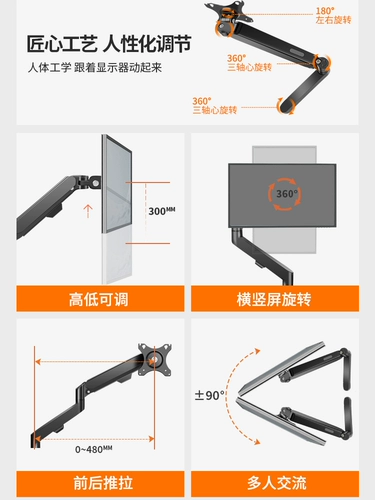 匠心工艺 人性化调节

人体工学 跟着显示器动起来

180°
左右旋转

360°
三轴心旋转

360°
三轴心旋转

300MM

高低可调

360°

横竖屏旋转

0~480MM

前后推拉

±90°

多人交流