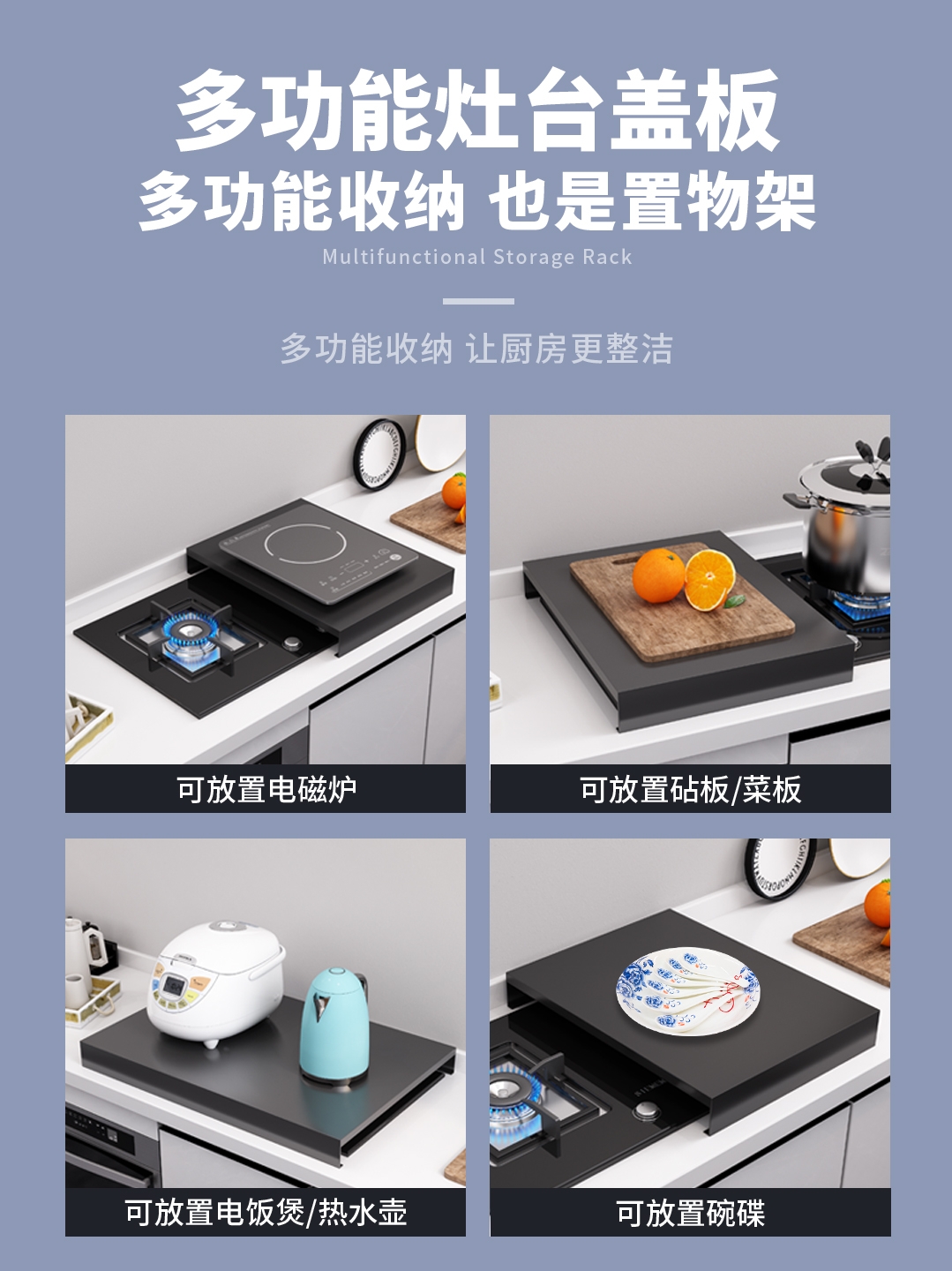 多功能灶台盖板
多功能收纳 也是置物架
Multifunctional Storage Rack

多功能收纳 让厨房更整洁

可放置电磁炉

可放置砧板/菜板

可放置电饭煲/热水壶

可放置碗碟