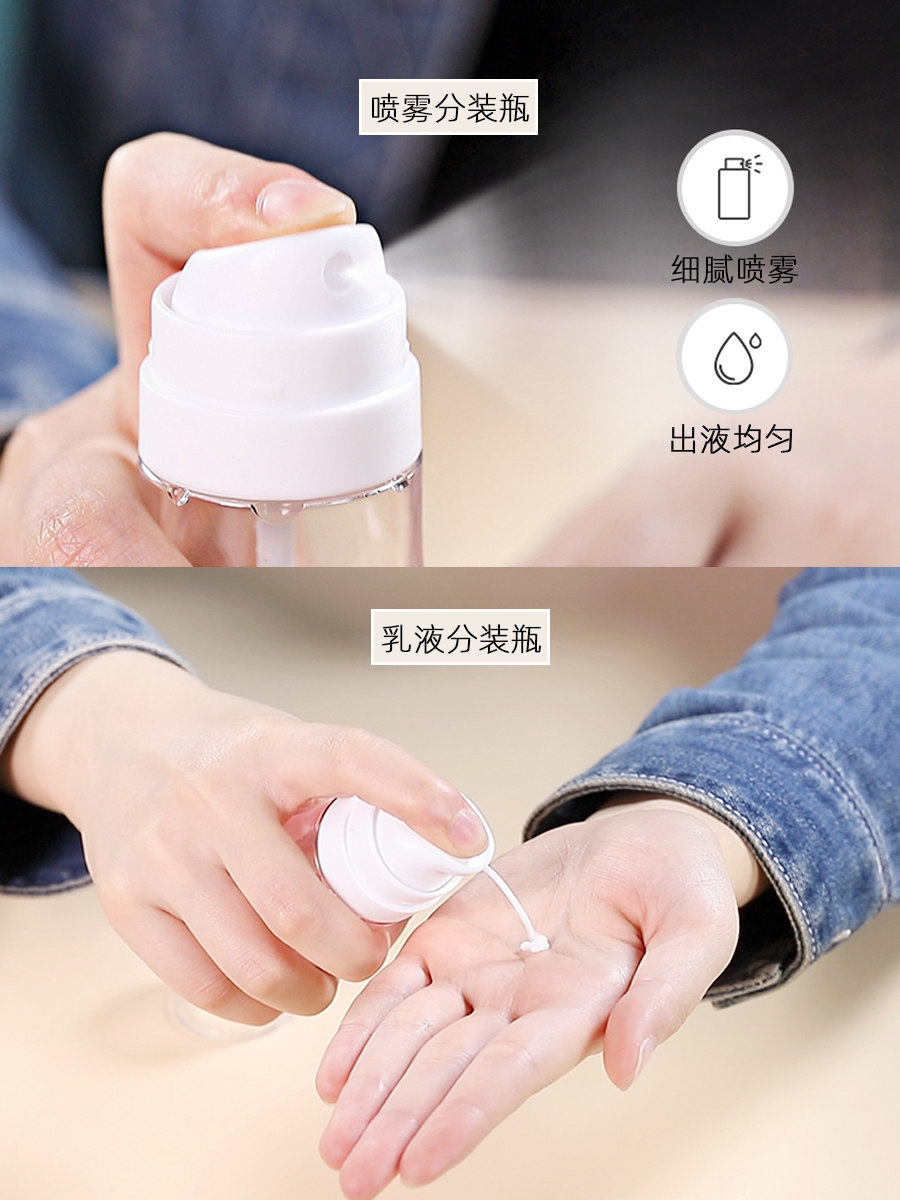 喷雾分装瓶

细腻喷雾

出液均匀

乳液分装瓶