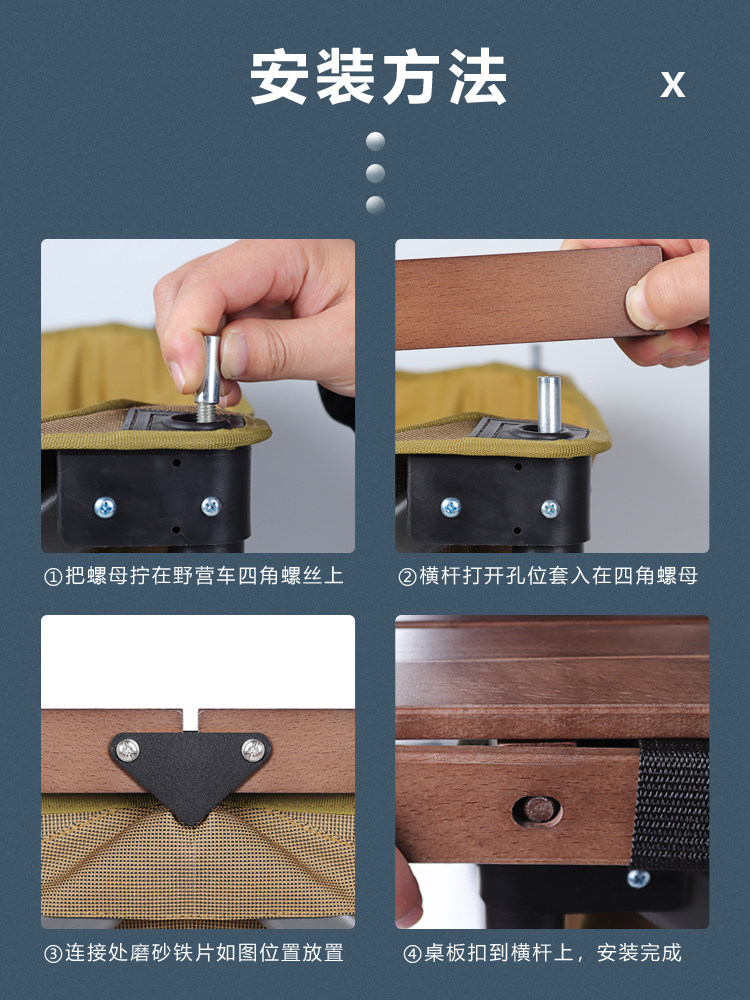 安装方法

X

①把螺母拧在野营车四角螺丝上

②横杆打开孔位套入在四角螺母

③连接处磨砂铁片如图位置放置

④桌板扣到横杆上，安装完成