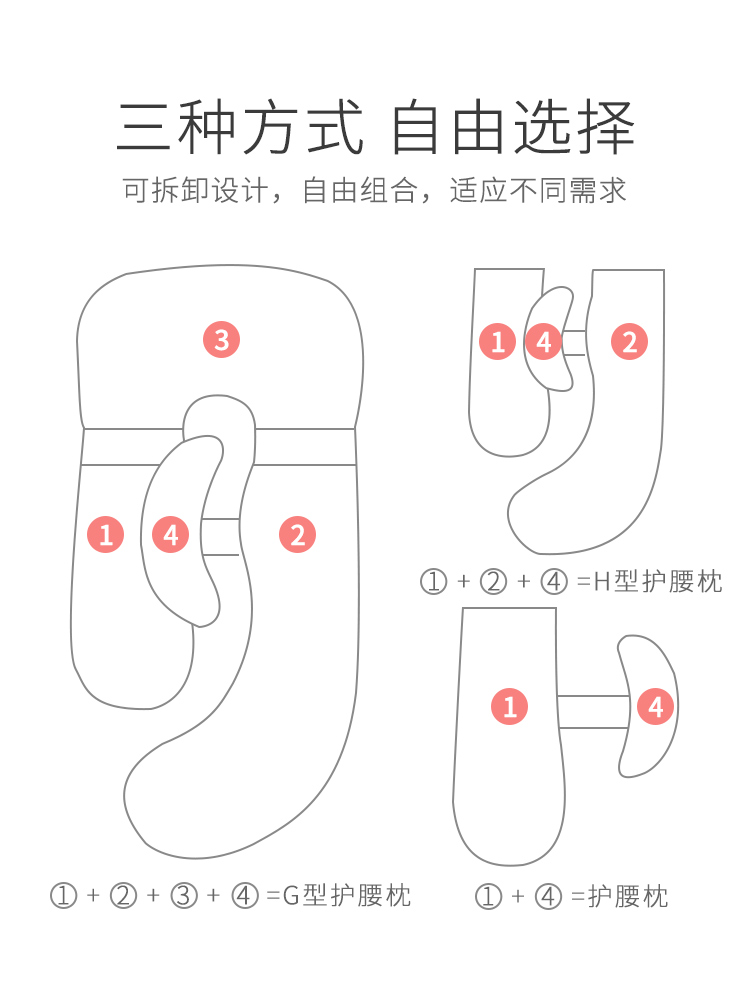 三种方式 自由选择

可拆卸设计，自由组合，适应不同需求

3

1 4 2

1 4 2

① + ② + ④ =H型护腰枕

1 4

① + ② + ③ + ④ =G型护腰枕

① + ④ =护腰枕